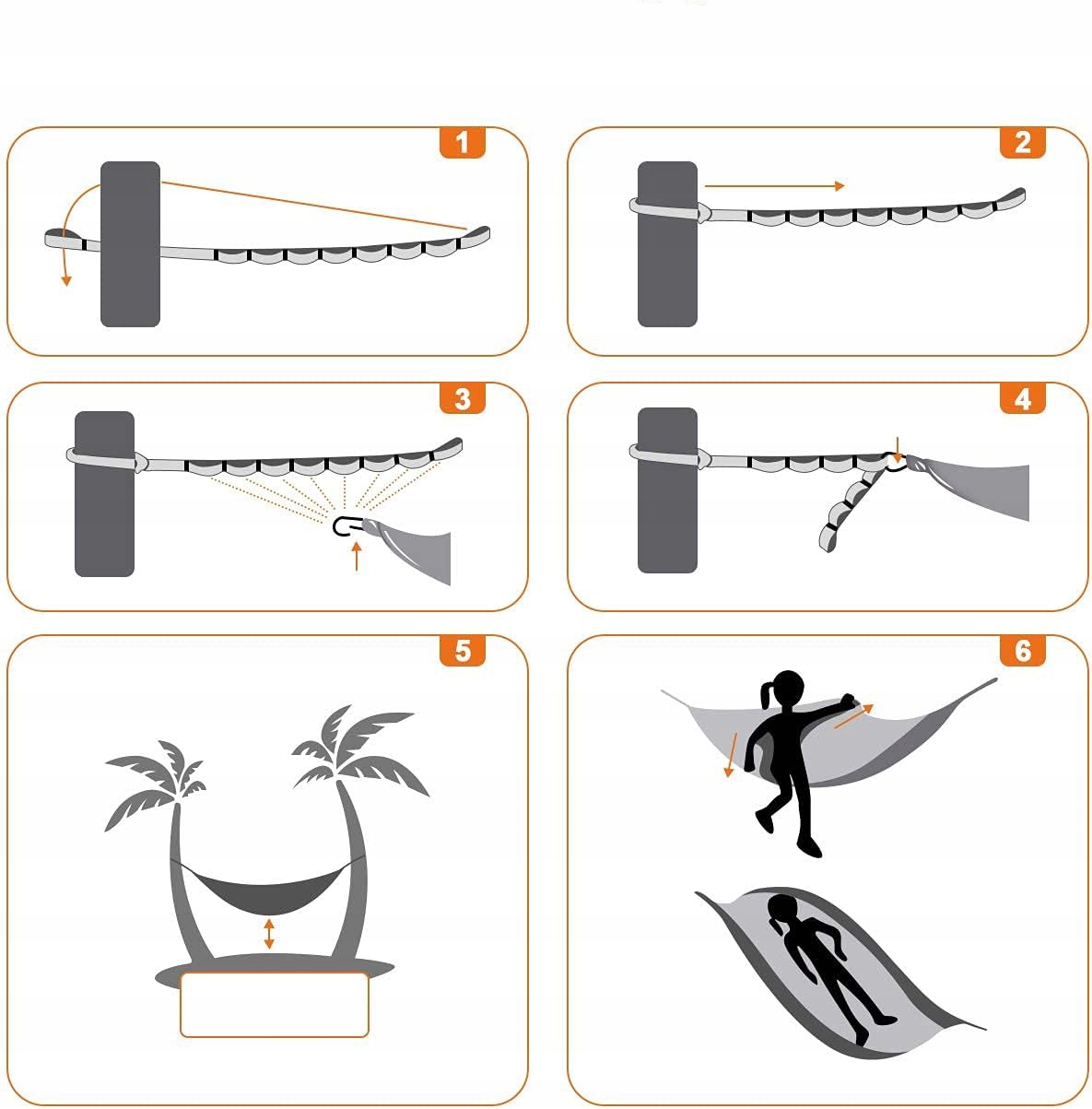 1

2

3

4

5

6