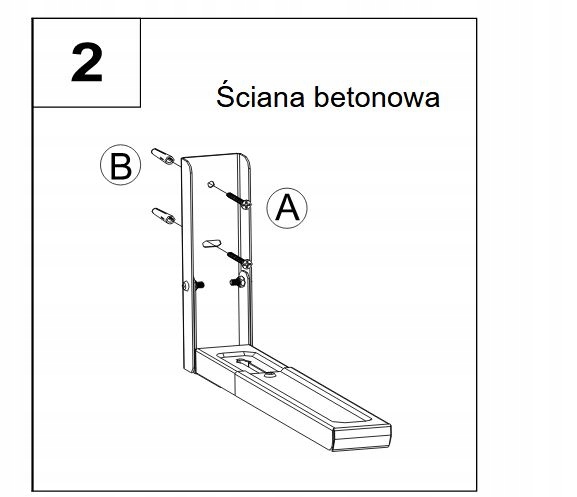 2

Ściana betonowa

B

A