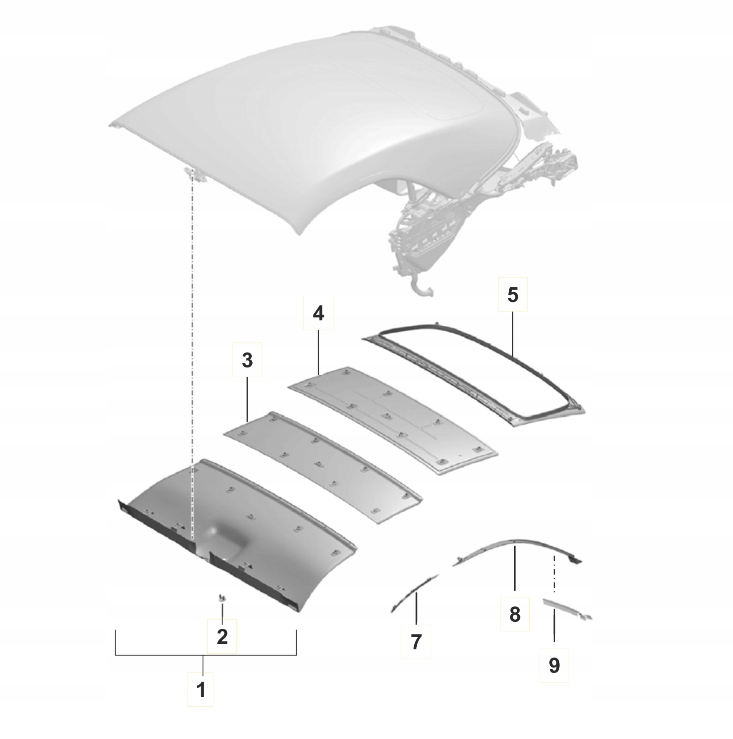 5
4
3
2
1
7
8
9