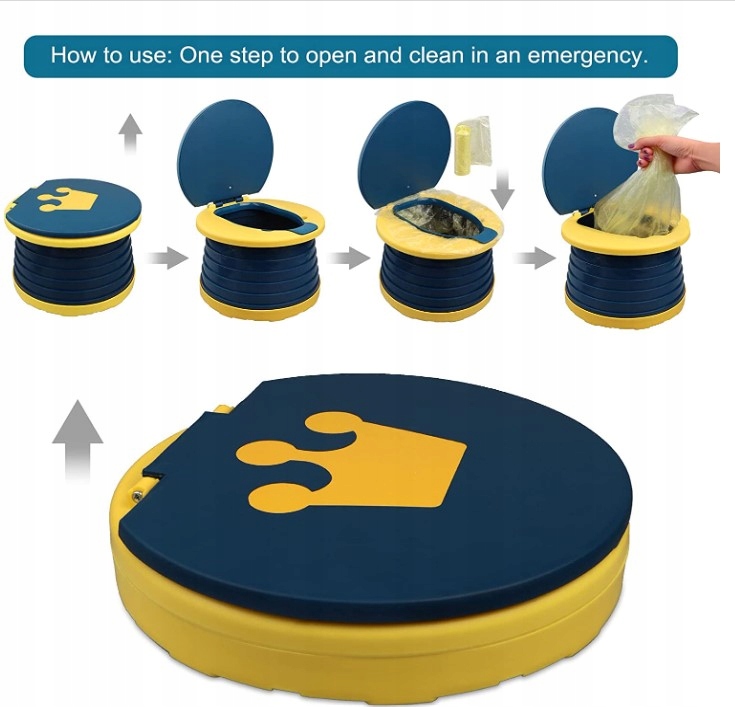 How to use: One step to open and clean in an emergency.