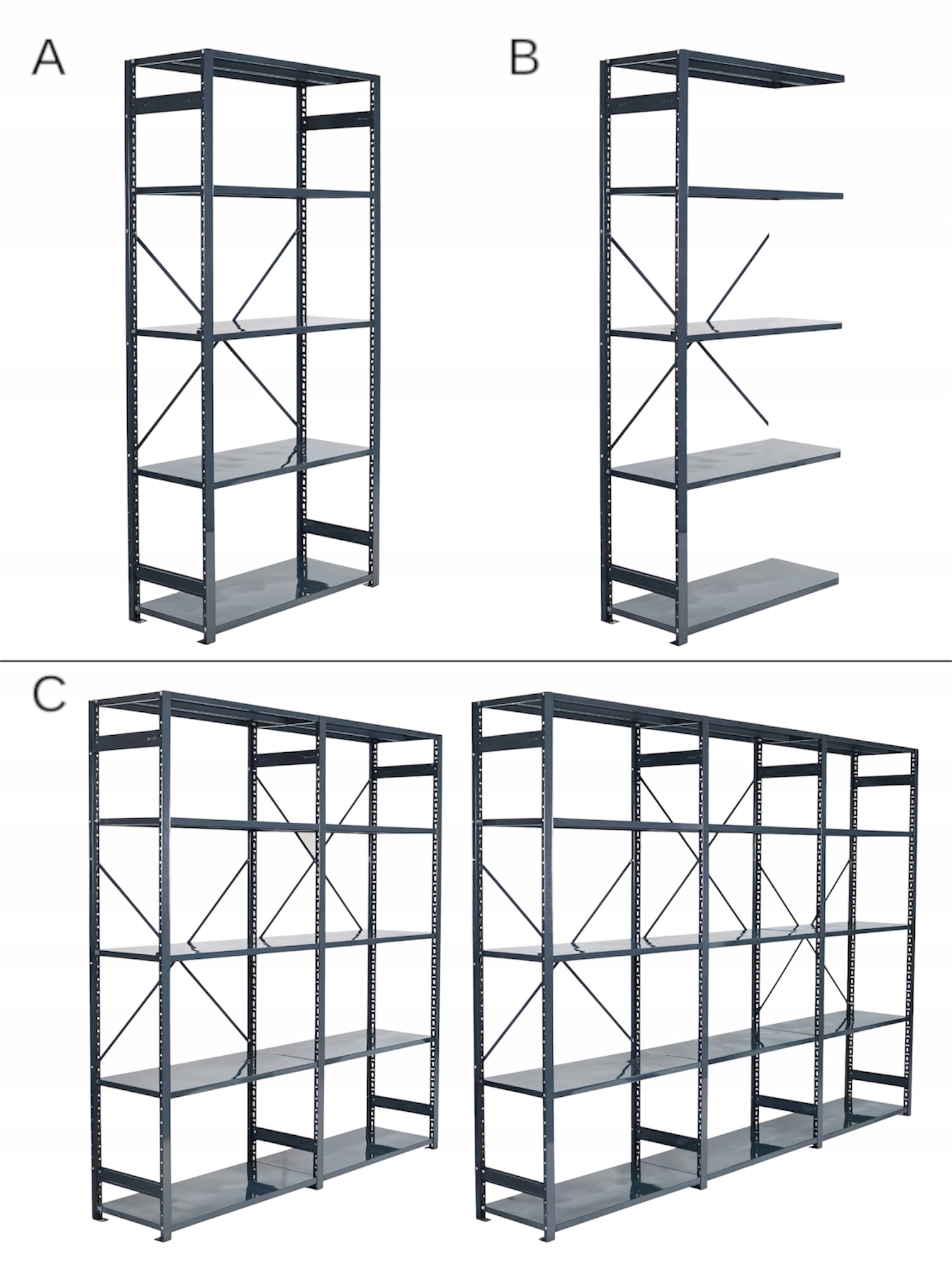 A

B

C