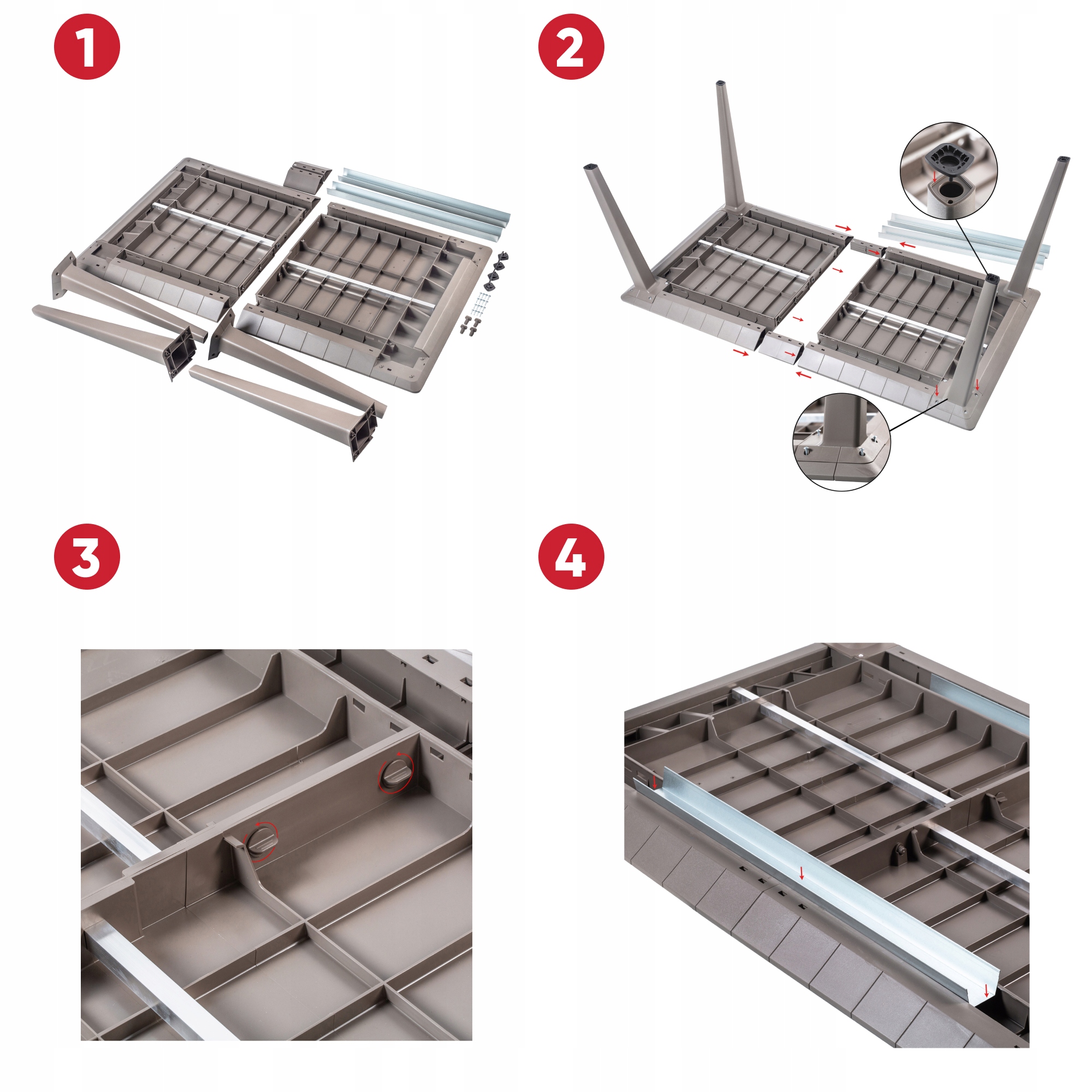 1

2

3

4