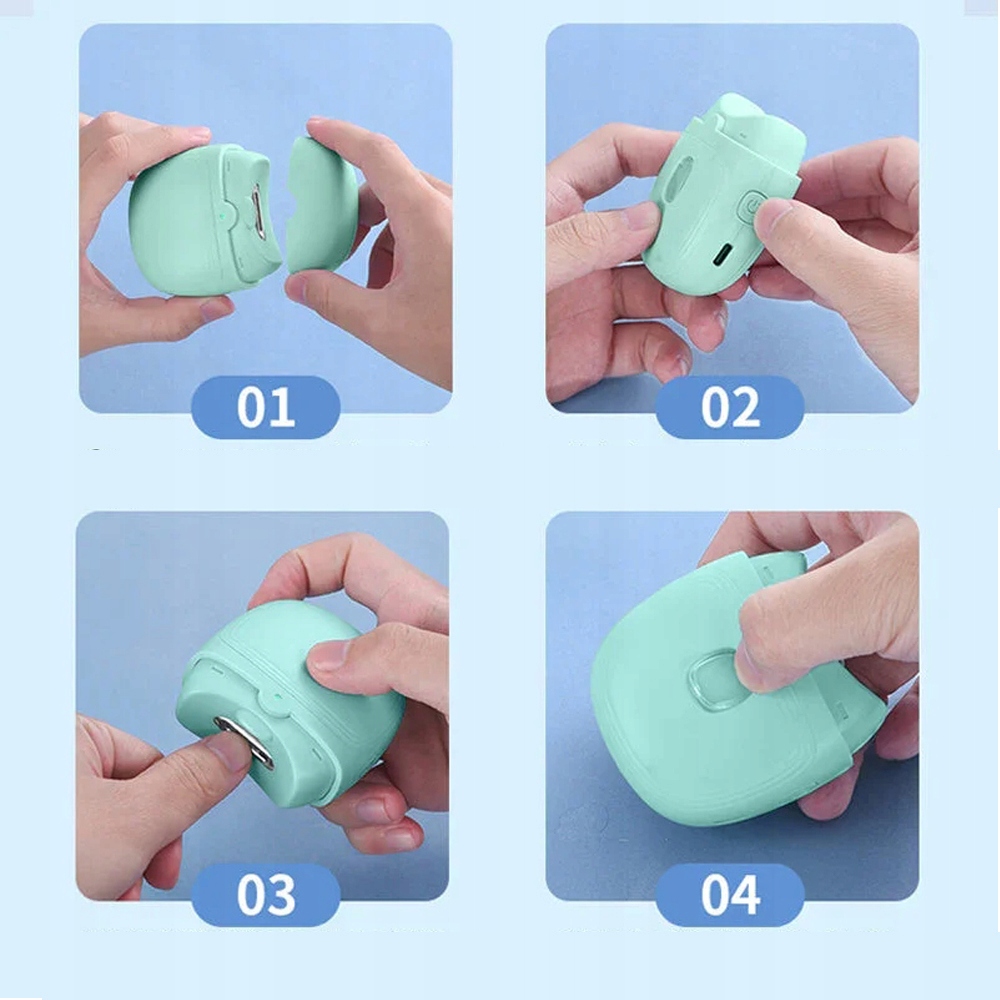 01

02

03

04