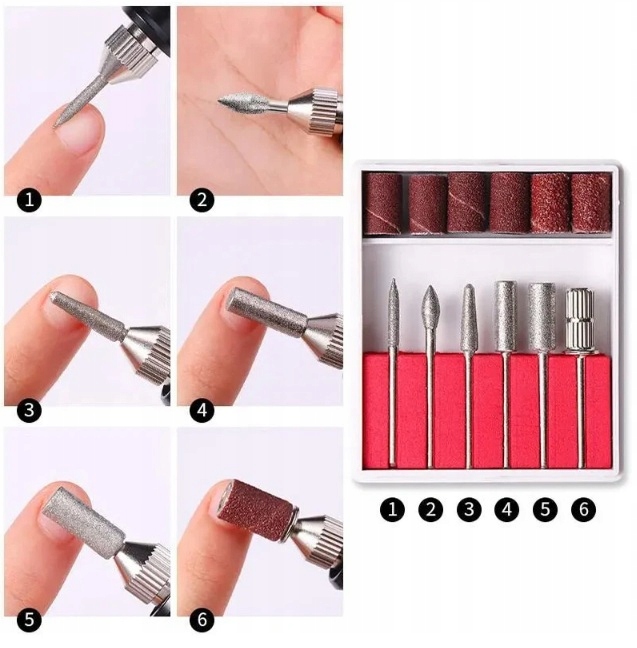 1
2
3
4
5
6
1 2 3 4 5 6