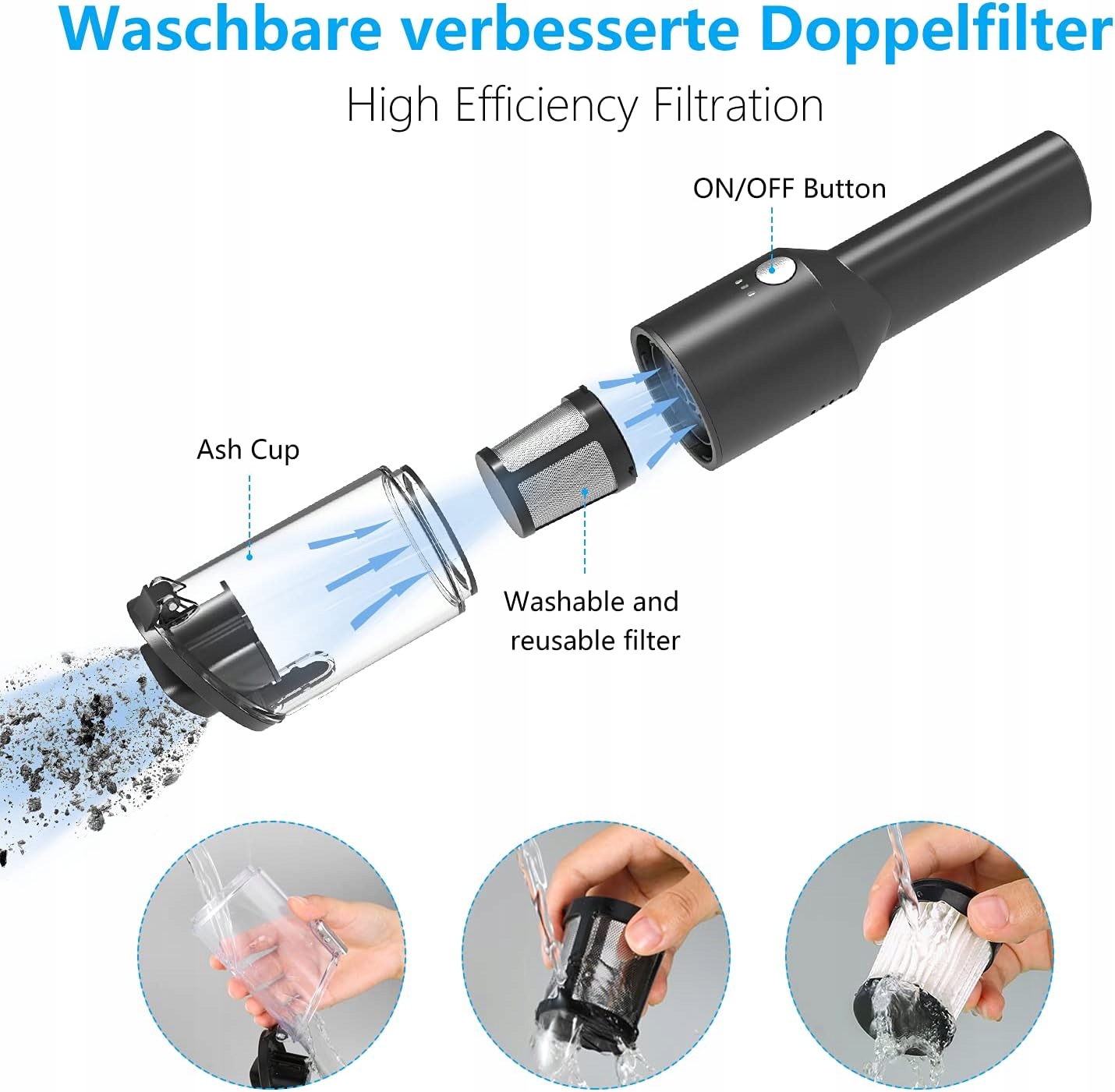 Waschbare verbesserte Doppelfilter

High Efficiency Filtration

ON/OFF Button

Ash Cup

Washable and reusable filter