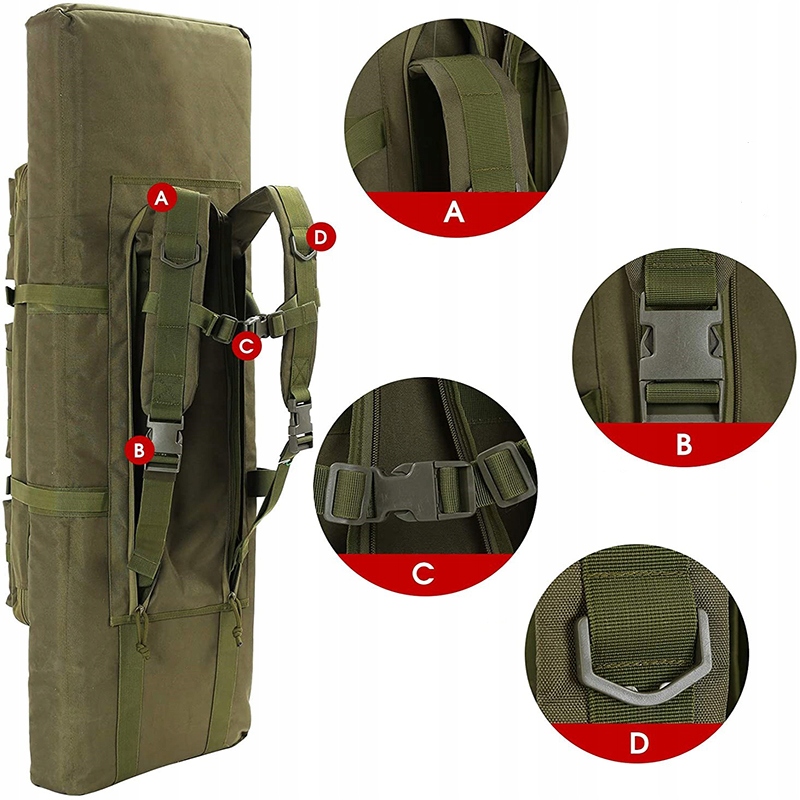 A
D
C
B
A
B
C
D