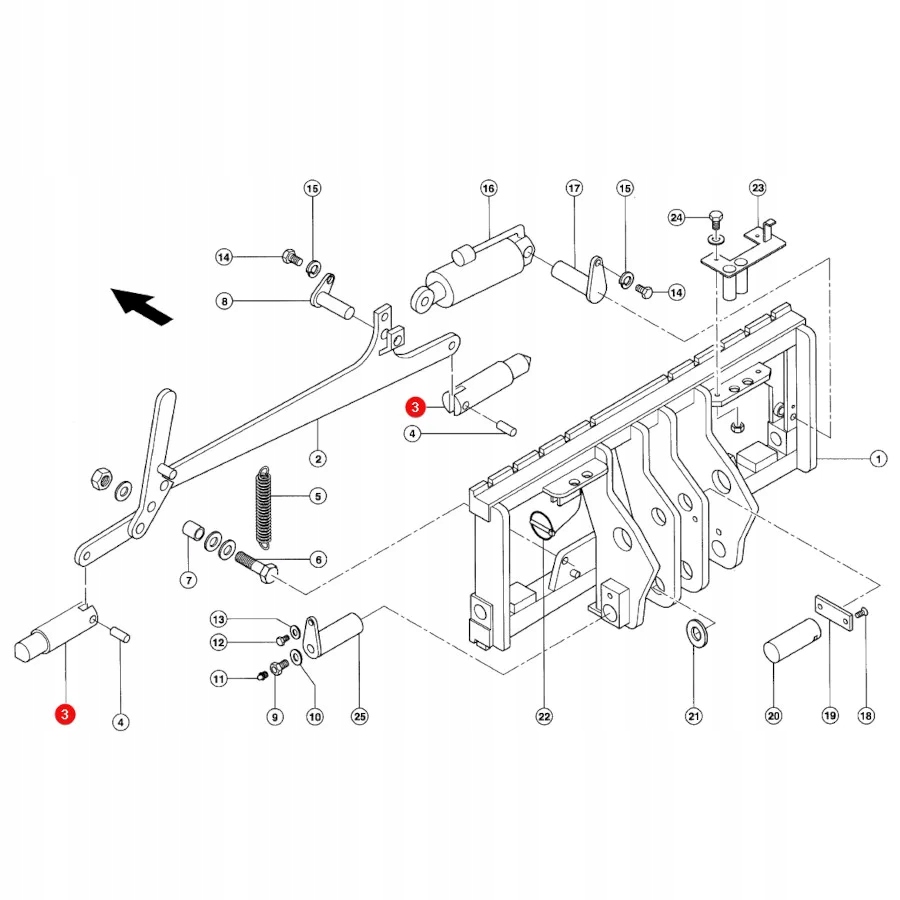 15
16
17
15
23
24
14
14
8
3
4
2
1
5
6
7
13
12
11
9
10
25
22
21
20
19
18
3
4