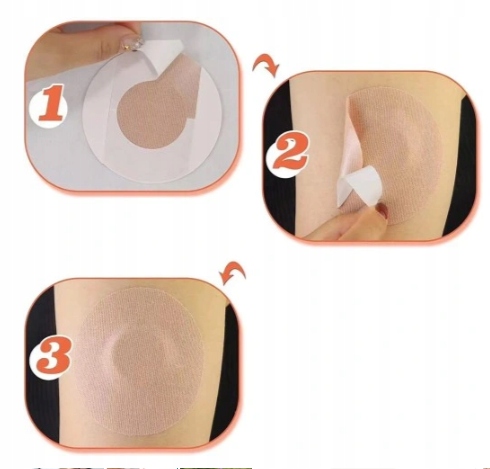 1

2

3