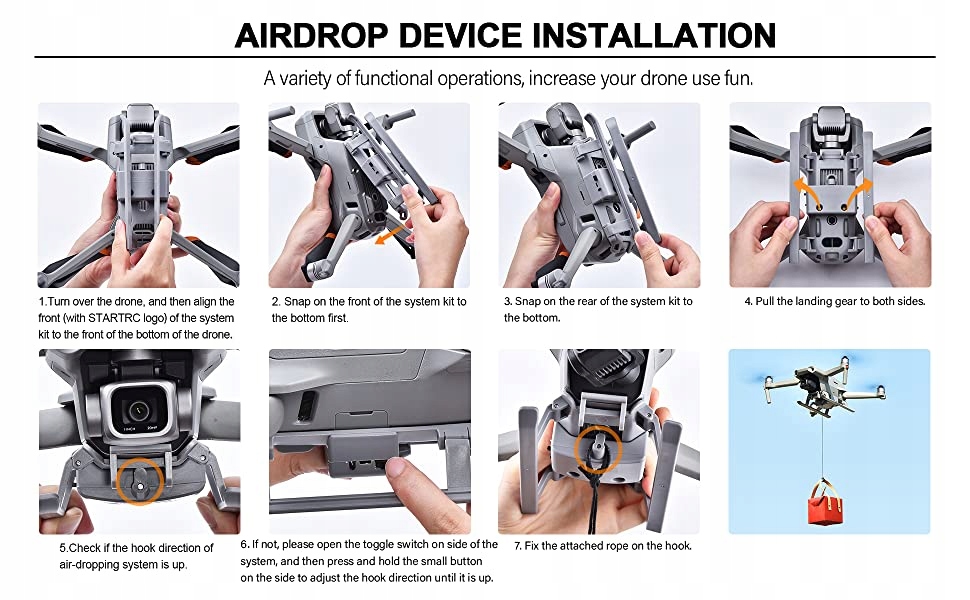 AIRDROP DEVICE INSTALLATION

A variety of functional operations, increase your drone use fun.

1.Turn over the drone, and then align the front (with STARTRC logo) of the system kit to the front of the bottom of the drone.

2. Snap on the front of the system kit to the bottom first.

3. Snap on the rear of the system kit to the bottom.

4. Pull the landing gear to both sides.

5.Check if the hook direction of air-dropping system is up.

6. If not, please open the toggle switch on side of the system, and then press and hold the small button on the side to adjust the hook direction until it is up.

7. Fix the attached rope on the hook.