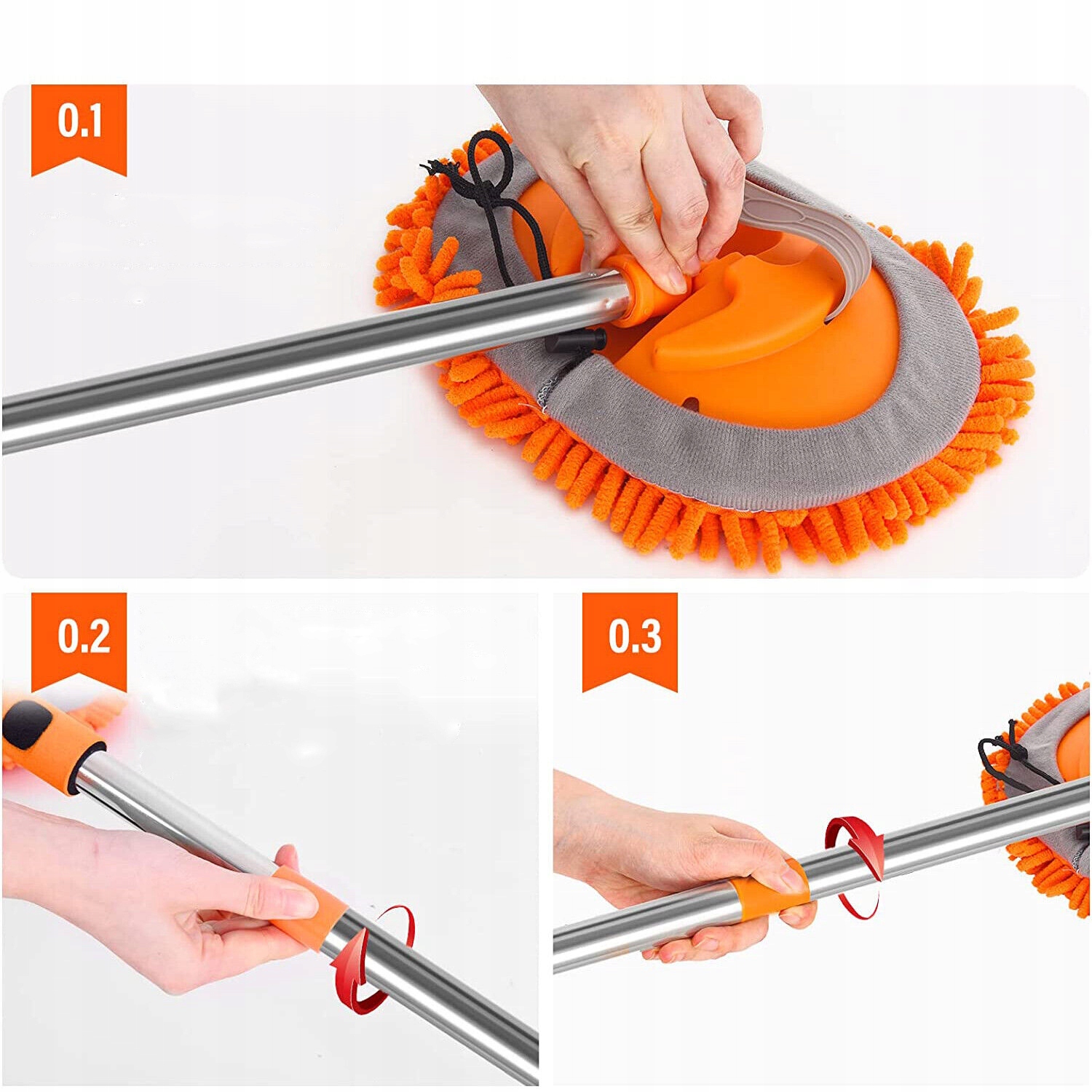 0.1

0.2

0.3