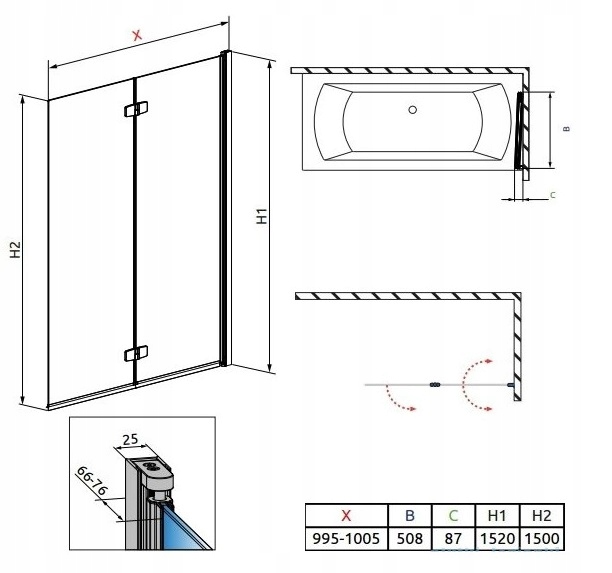 X

H2

H1

B

C

25

66-76

| X | B | C | H1 | H2 |
|---|---|---|---|---|
| 995-1005 | 508 | 87 | 1520 | 1500 |