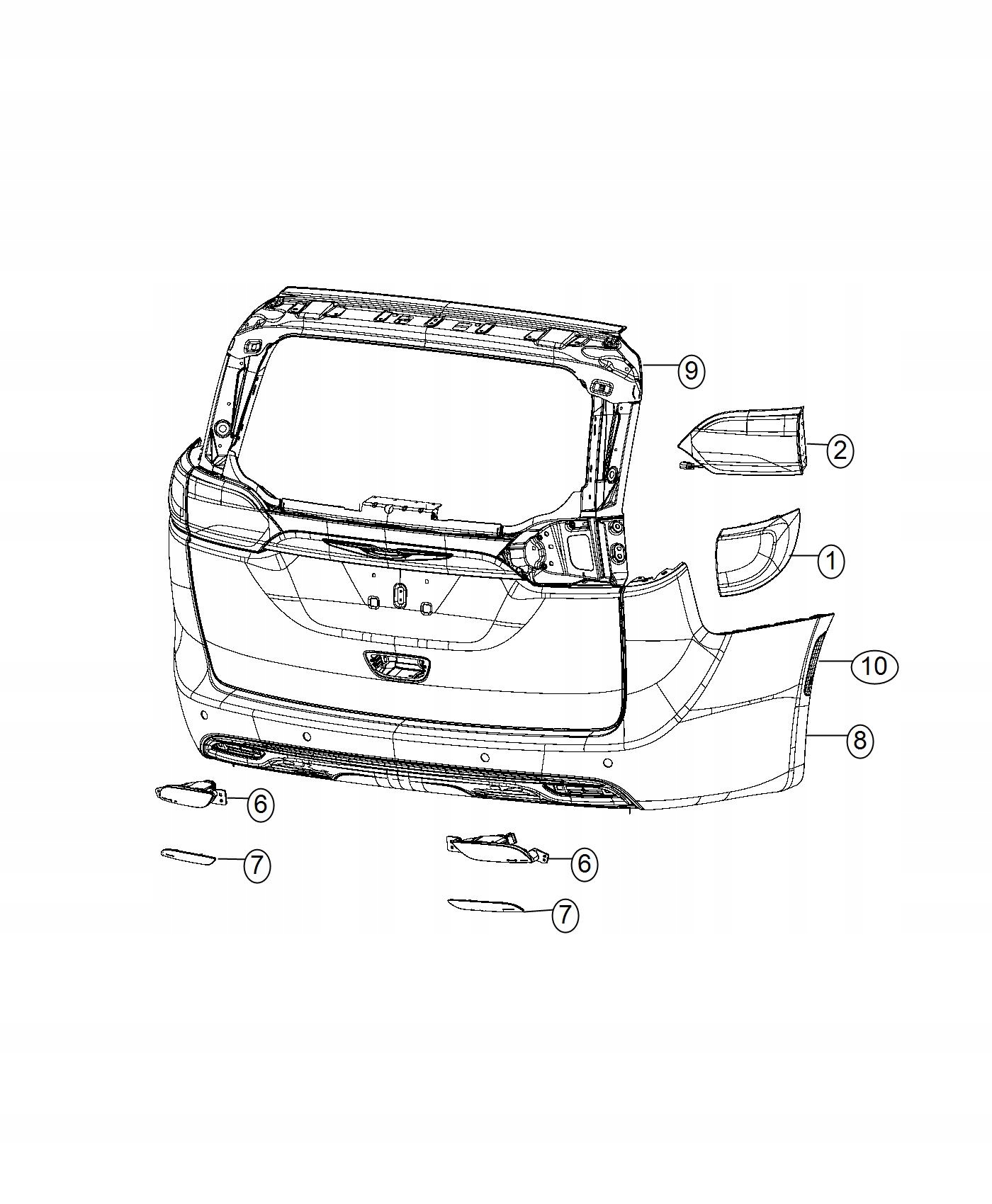 9
2
1
10
8
6
7
6
7