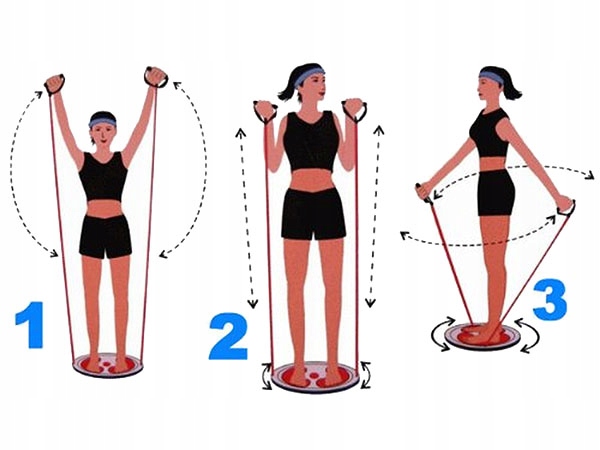 1

2

3