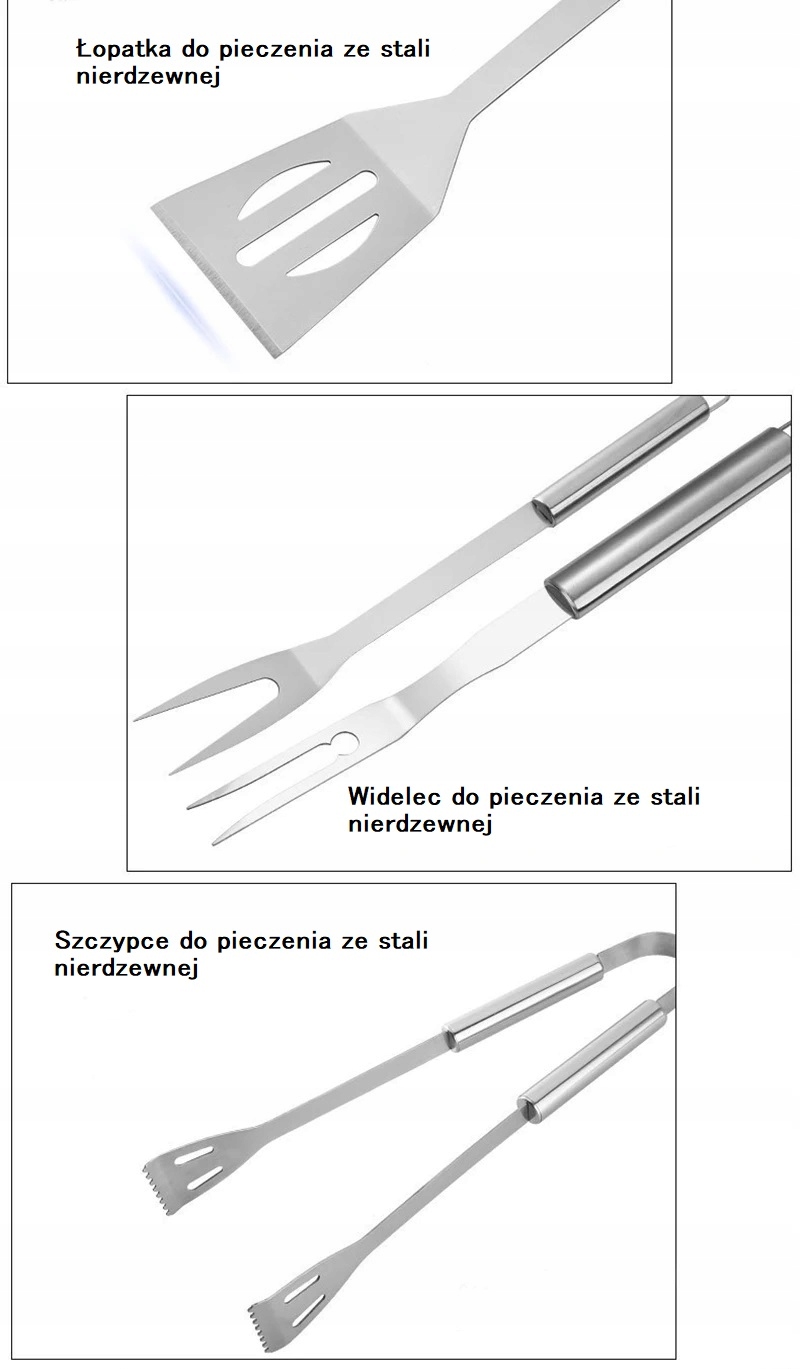 Łopatka do pieczenia ze stali nierdzewnej

Widelec do pieczenia ze stali nierdzewnej

Szczypce do pieczenia ze stali nierdzewnej