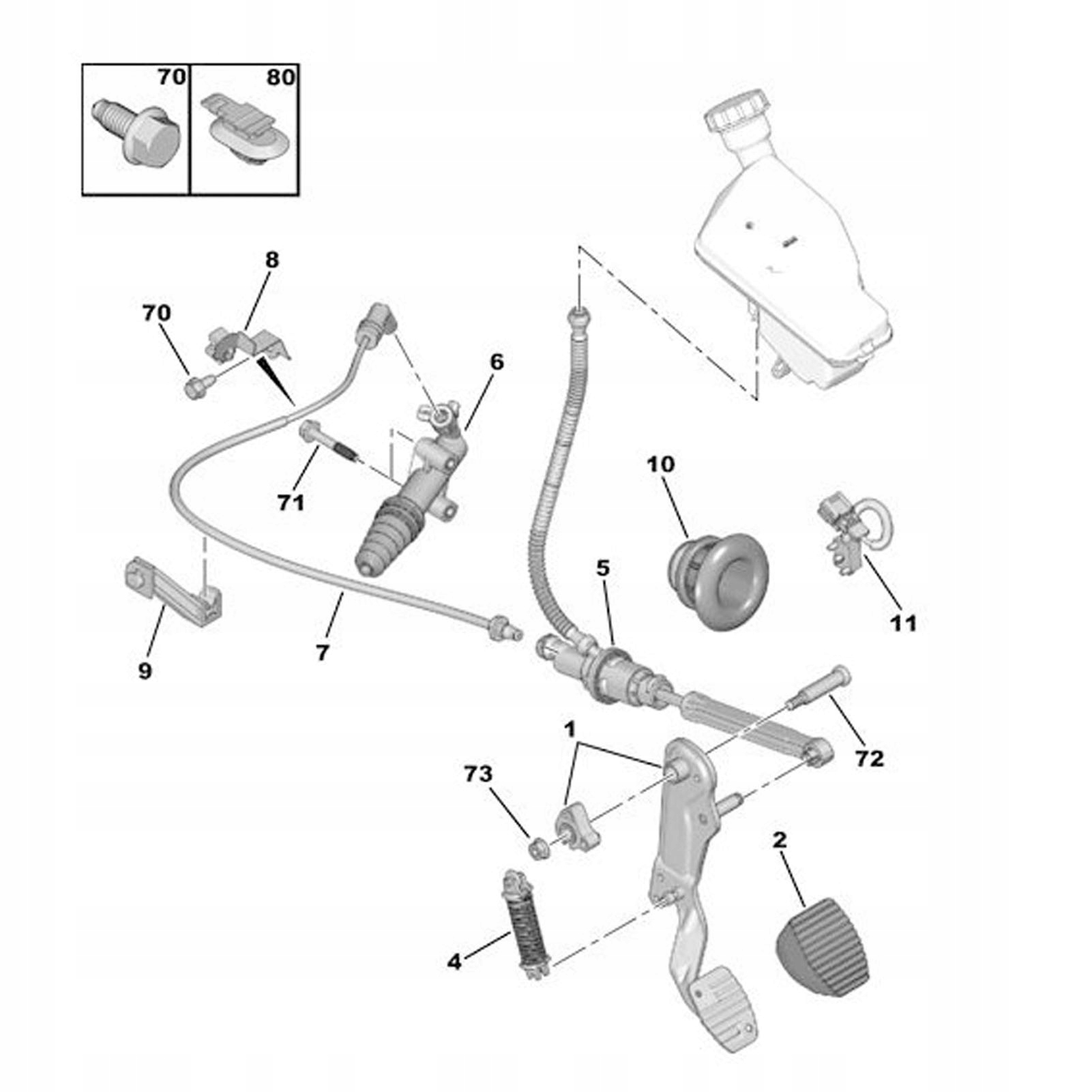 70
80
8
70
6
71
10
5
11
9
7
1
72
73
2
4