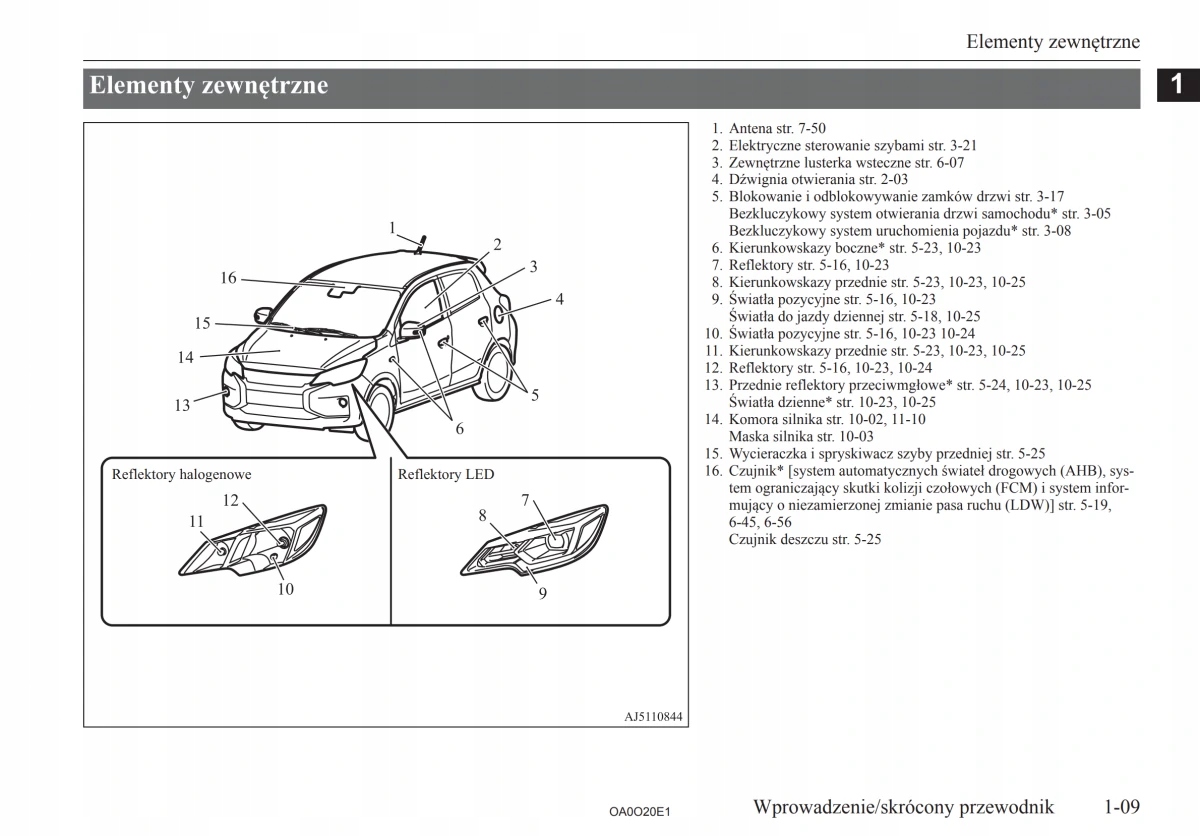 Elementy zewnętrzne

Elementy zewnętrzne

1

1
2
3
4
5
6
16
15
14
13

Reflektory halogenowe
12
11
10

Reflektory LED
7
8
9

AJ5110844

1. Antena str. 7-50
2. Elektryczne sterowanie szybami str. 3-21
3. Zewnętrzne lusterka wsteczne str. 6-07
4. Dźwignia otwierania str. 2-03
5. Blokowanie i odblokowywanie zamków drzwi str. 3-17
Bezkluczykowy system otwierania drzwi samochodu* str. 3-05
Bezkluczykowy system uruchomienia pojazdu* str. 3-08
6. Kierunkowskazy boczne* str. 5-23, 10-23
7. Reflektory str. 5-16, 10-23
8. Kierunkowskazy przednie str. 5-23, 10-23, 10-25
9. Światła pozycyjne str. 5-16, 10-23
Światła do jazdy dziennej str. 5-18, 10-25
10. Światła pozycyjne str. 5-16, 10-23 10-24
11. Kierunkowskazy przednie str. 5-23, 10-23, 10-25
12. Reflektory str. 5-16, 10-23, 10-24
13. Przednie reflektory przeciwmgłowe* str. 5-24, 10-23, 10-25
Światła dzienne* str. 10-23, 10-25
14. Komora silnika str. 10-02, 11-10
Maska silnika str. 10-03
15. Wycieraczka i spryskiwacz szyby przedniej str. 5-25
16. Czujnik* [system automatycznych świateł drogowych (AHB), system ograniczający skutki kolizji czołowych (FCM) i system informujący o niezamierzonej zmianie pasa ruchu (LDW)] str. 5-19, 6-45, 6-56
Czujnik deszczu str. 5-25

OA0O20E1
Wprowadzenie/skrócony przewodnik 1-09