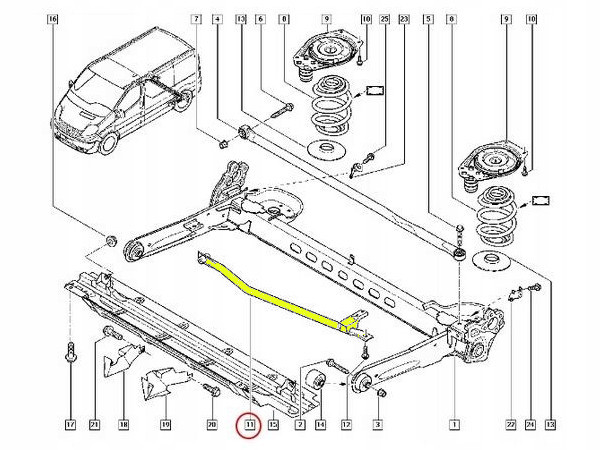 16
7
4
13
6
8
9
10
25
23
5
8
9
10
17
21
18
19
20
11
15
2
14
12
3
1
22
24
13