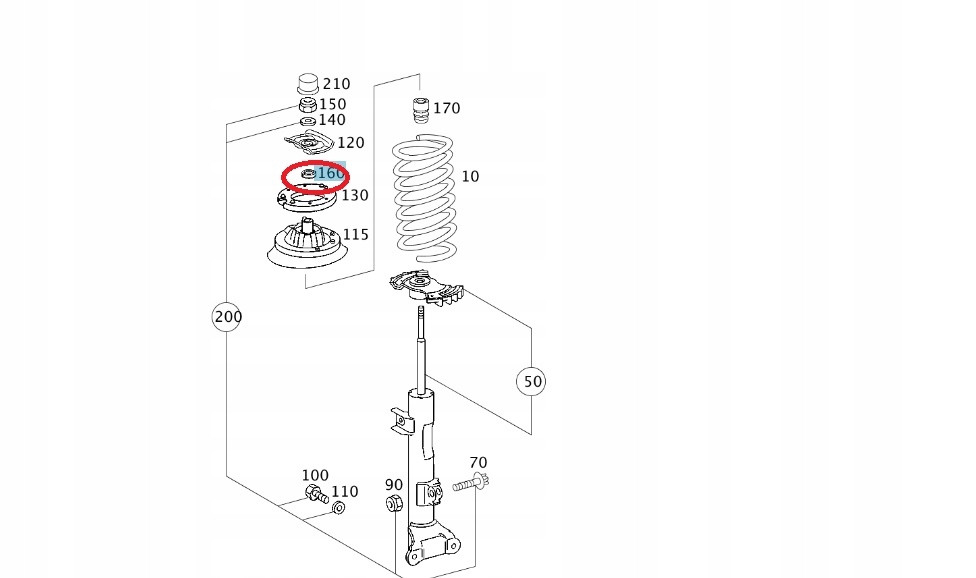 210
150
140
120
160
130
115
170
10
200
50
100
110
90
70