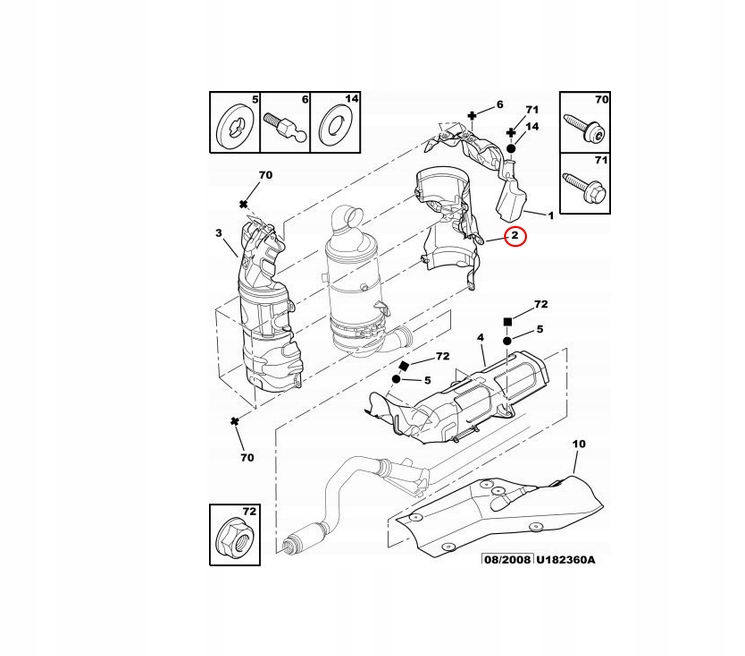 5
6
14
70
71
6
71
14
70
1
2
3
72
5
4
72
5
70
10
72
08/2008
U182360A