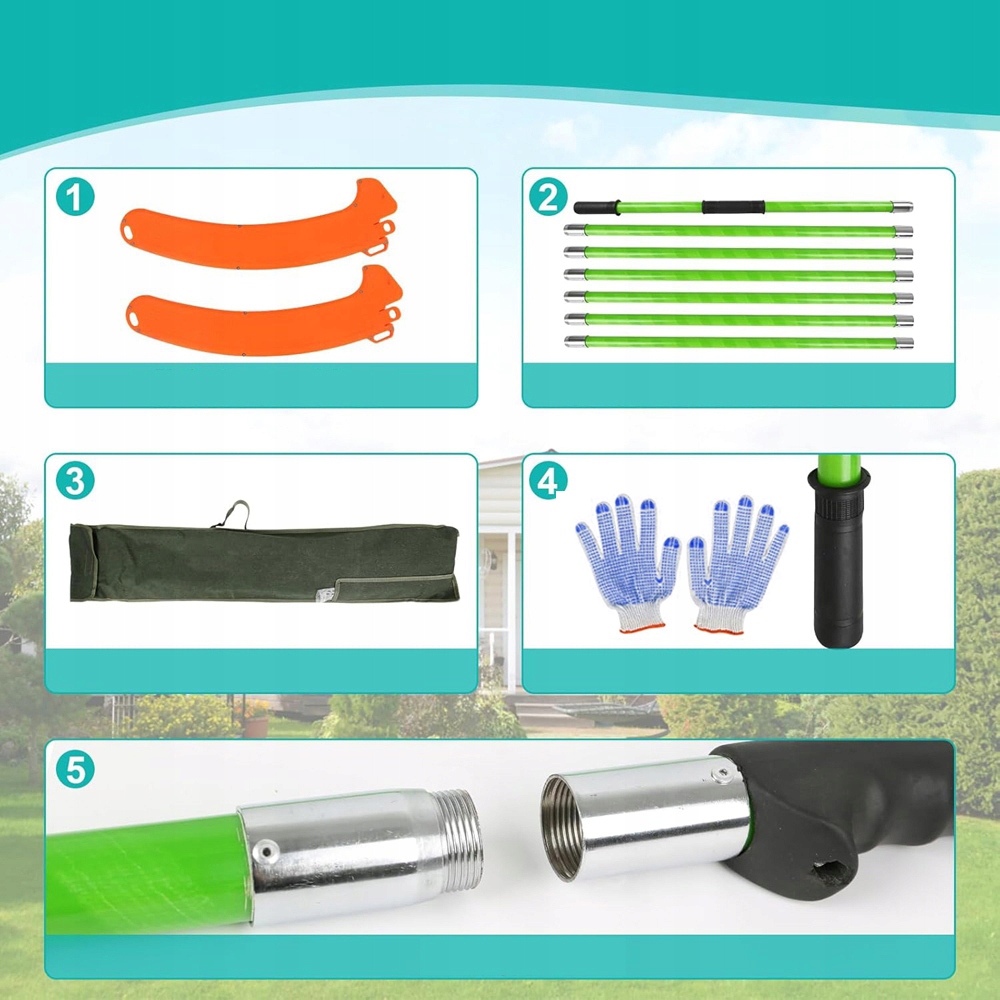 1

2

3

4

5