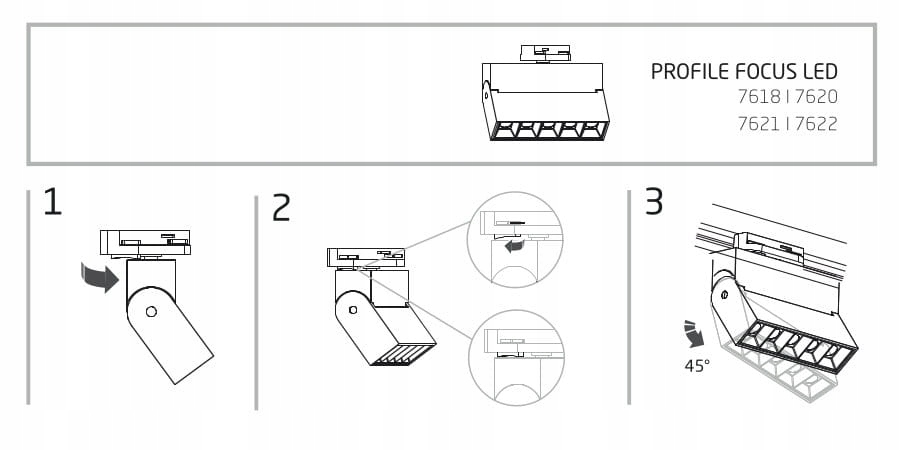 PROFILE FOCUS LED
7618 | 7620
7621 | 7622

1

2

3

45°