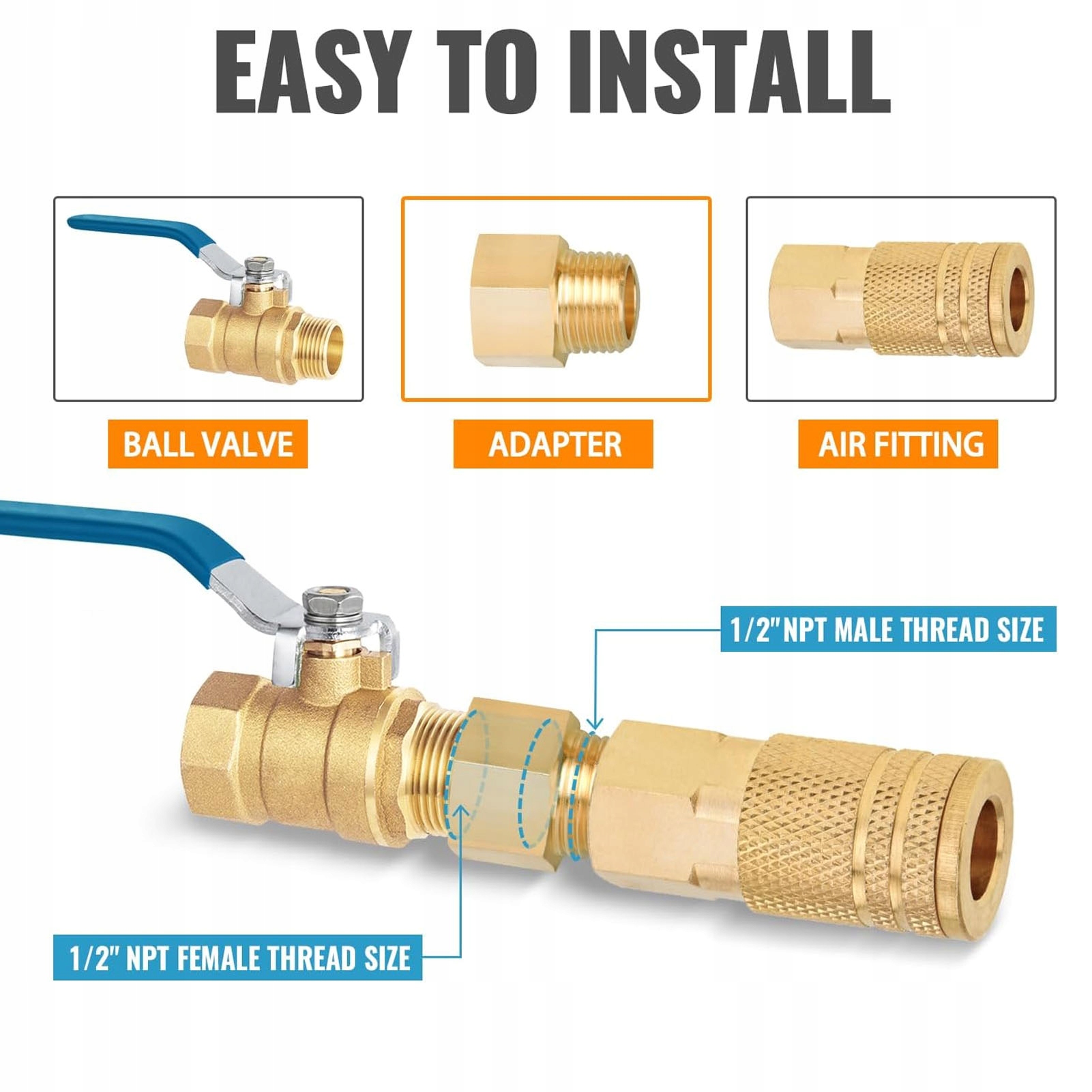 EASY TO INSTALL

BALL VALVE

ADAPTER

AIR FITTING

1/2" NPT MALE THREAD SIZE

1/2" NPT FEMALE THREAD SIZE