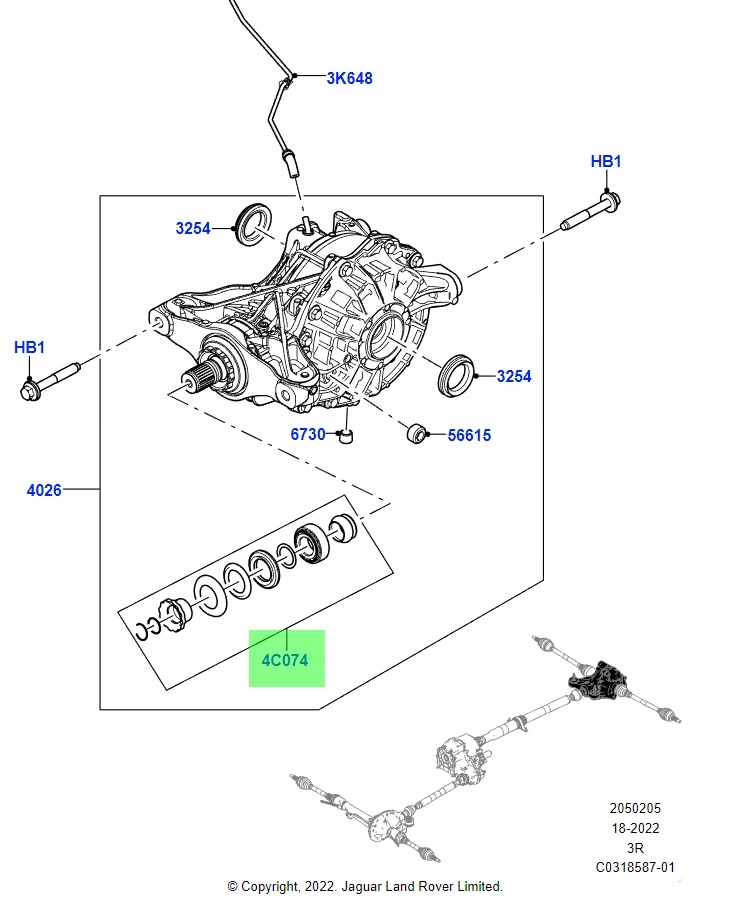 3K648

HB1

3254

HB1

3254

6730

56615

4026

4C074

2050205
18-2022
3R
C0318587-01

© Copyright, 2022. Jaguar Land Rover Limited.