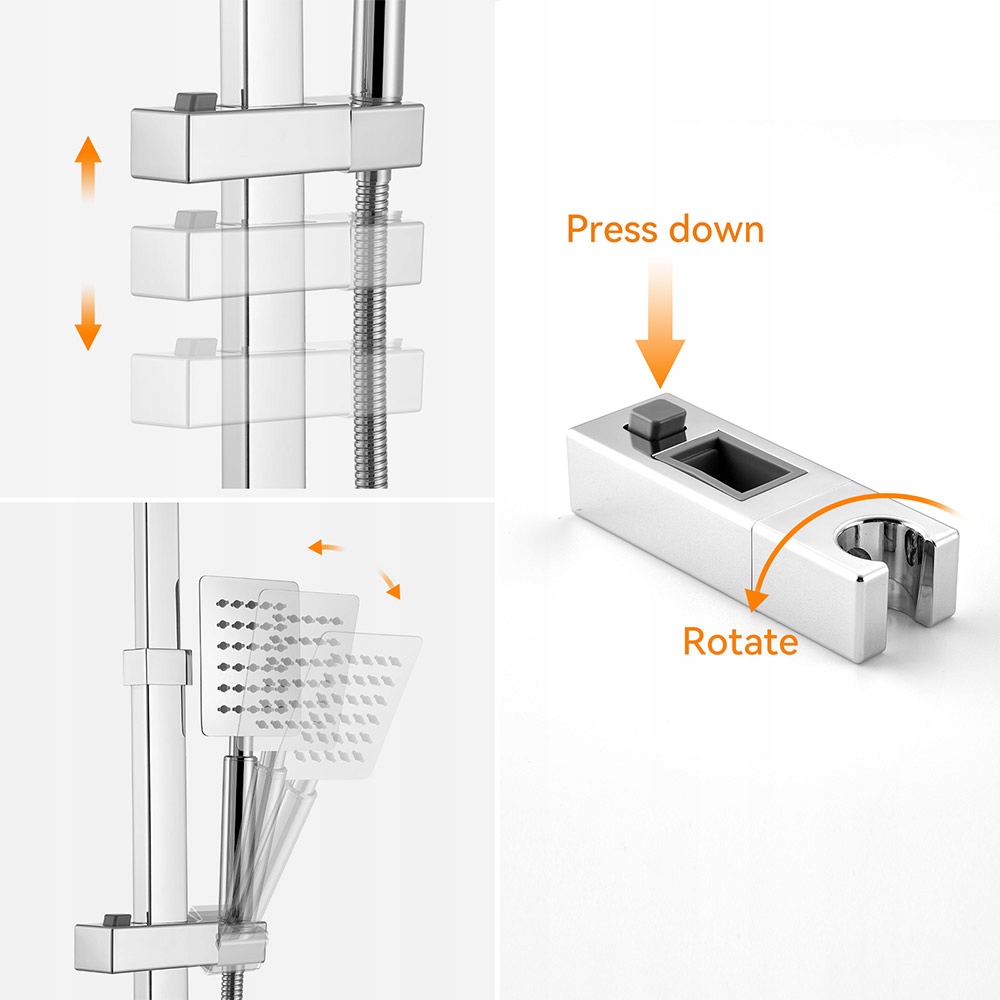 Press down

Rotate