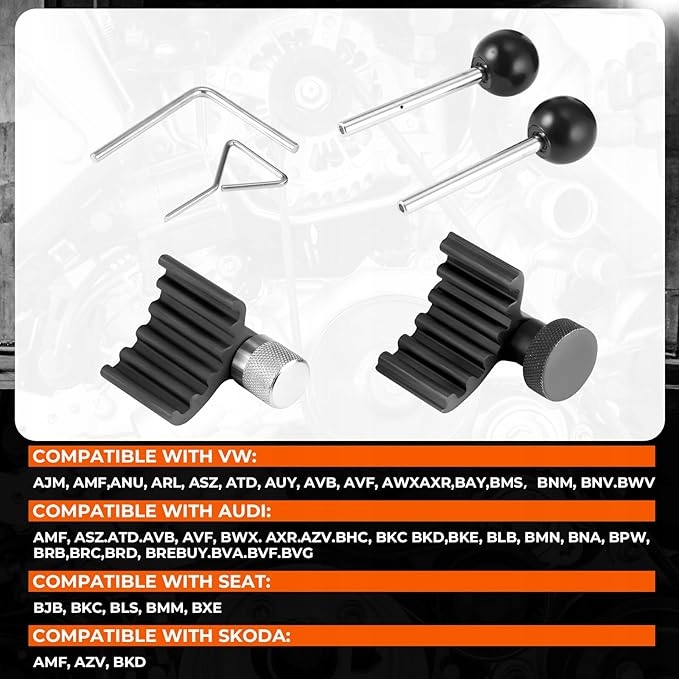 COMPATIBLE WITH VW:

AJM, AMF,ANU, ARL, ASZ, ATD, AUY, AVB, AVF, AWXAXR,BAY,BMS, BNM, BNV.BWV

COMPATIBLE WITH AUDI:

AMF, ASZ.ATD.AVB, AVF, BWX. AXR.AZV.BHC, BKC BKD,BKE, BLB, BMN, BNA, BPW, BRB,BRC,BRD, BREBUY.BVA.BVF.BVG

COMPATIBLE WITH SEAT:

BJB, BKC, BLS, BMM, BXE

COMPATIBLE WITH SKODA:

AMF, AZV, BKD