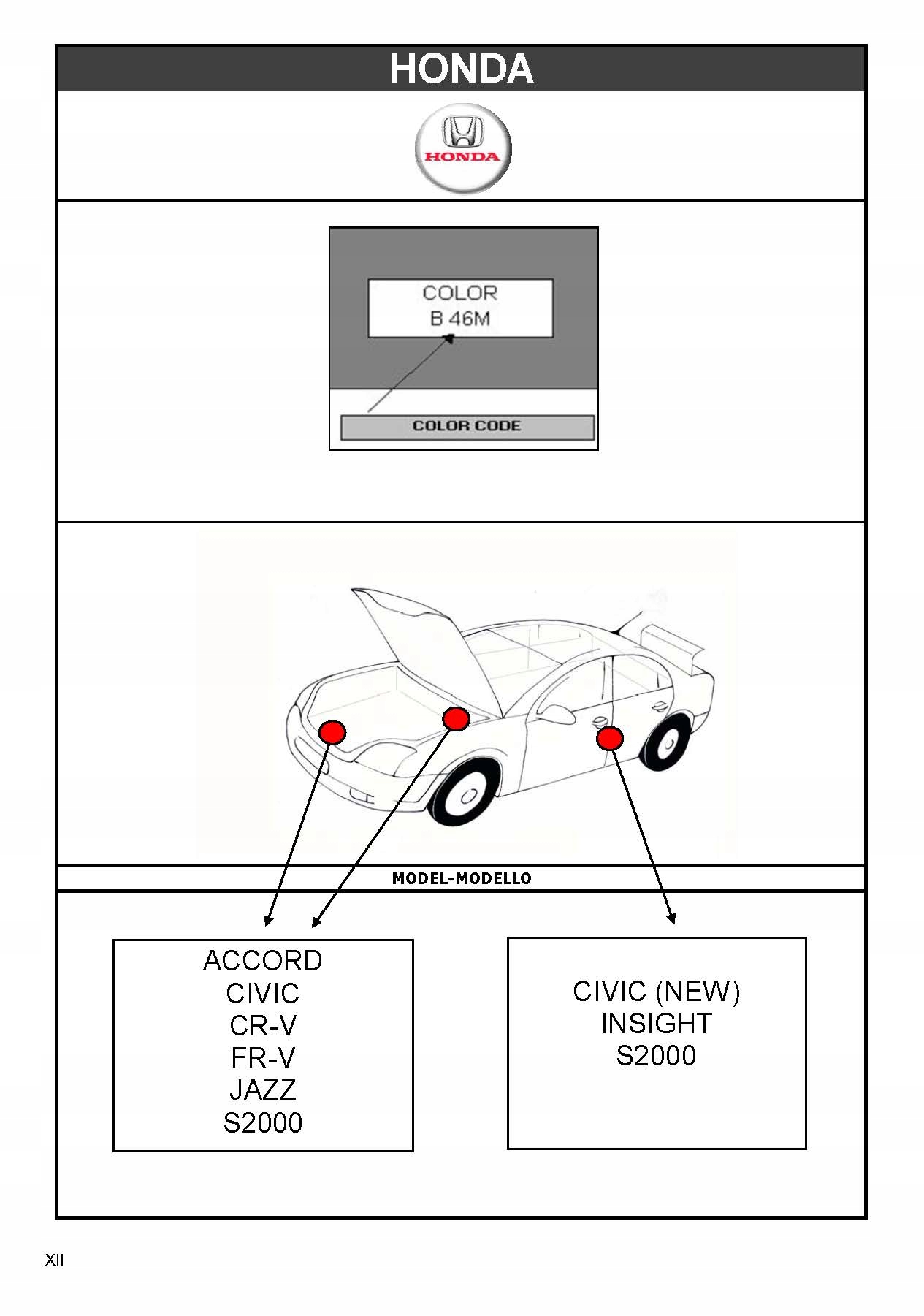 HONDA

HONDA

COLOR
B 46M

COLOR CODE

MODEL-MODELLO

ACCORD
CIVIC
CR-V
FR-V
JAZZ
S2000

CIVIC (NEW)
INSIGHT
S2000

XII