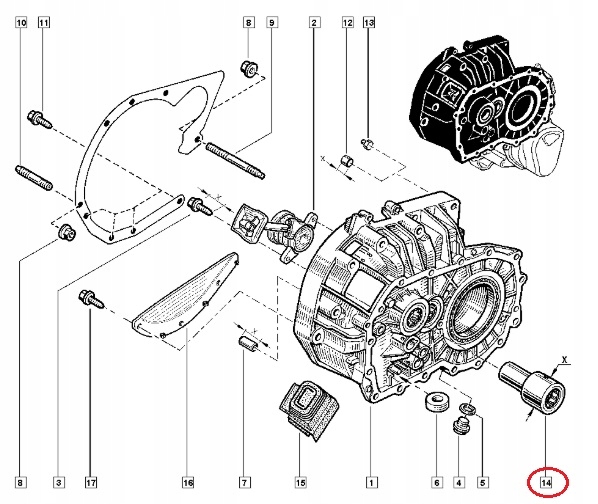 10
11
8
9
2
12
13
X
X
X
X
8
3
17
16
7
15
1
6
4
5
14