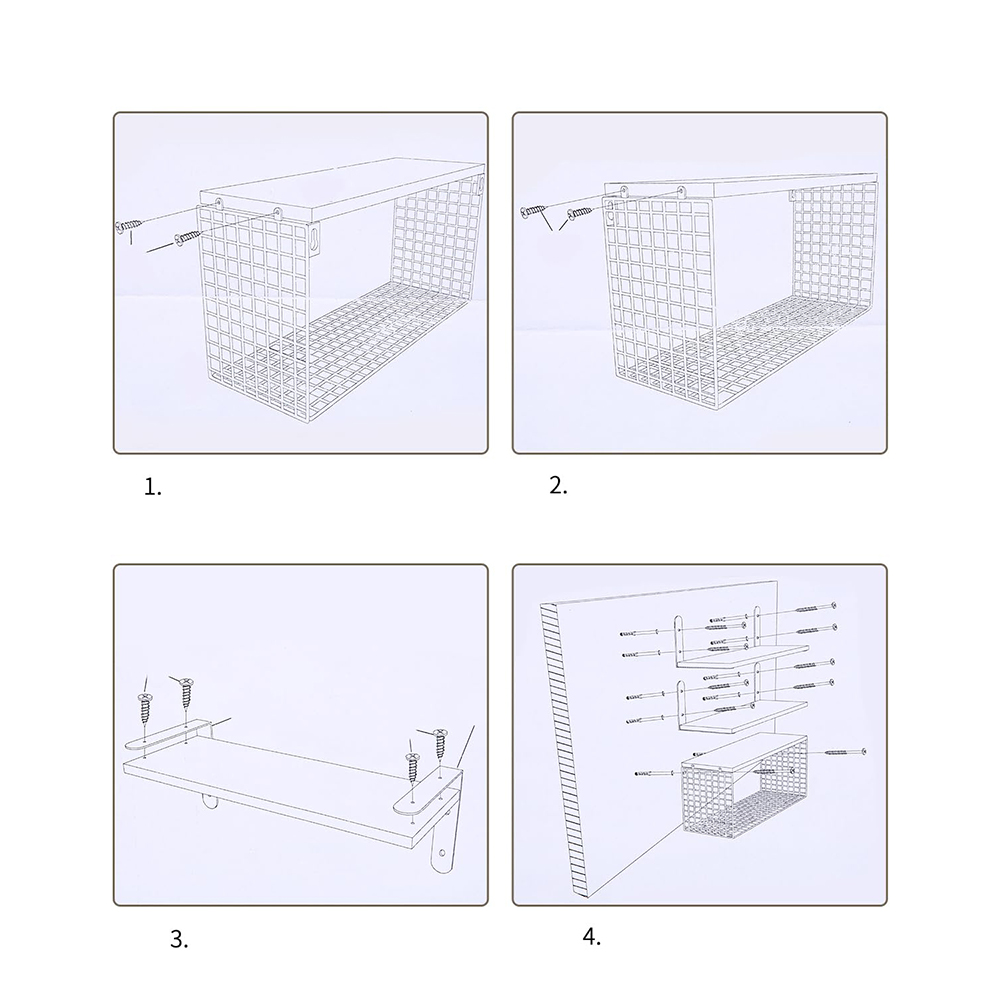 1.

2.

3.

4.