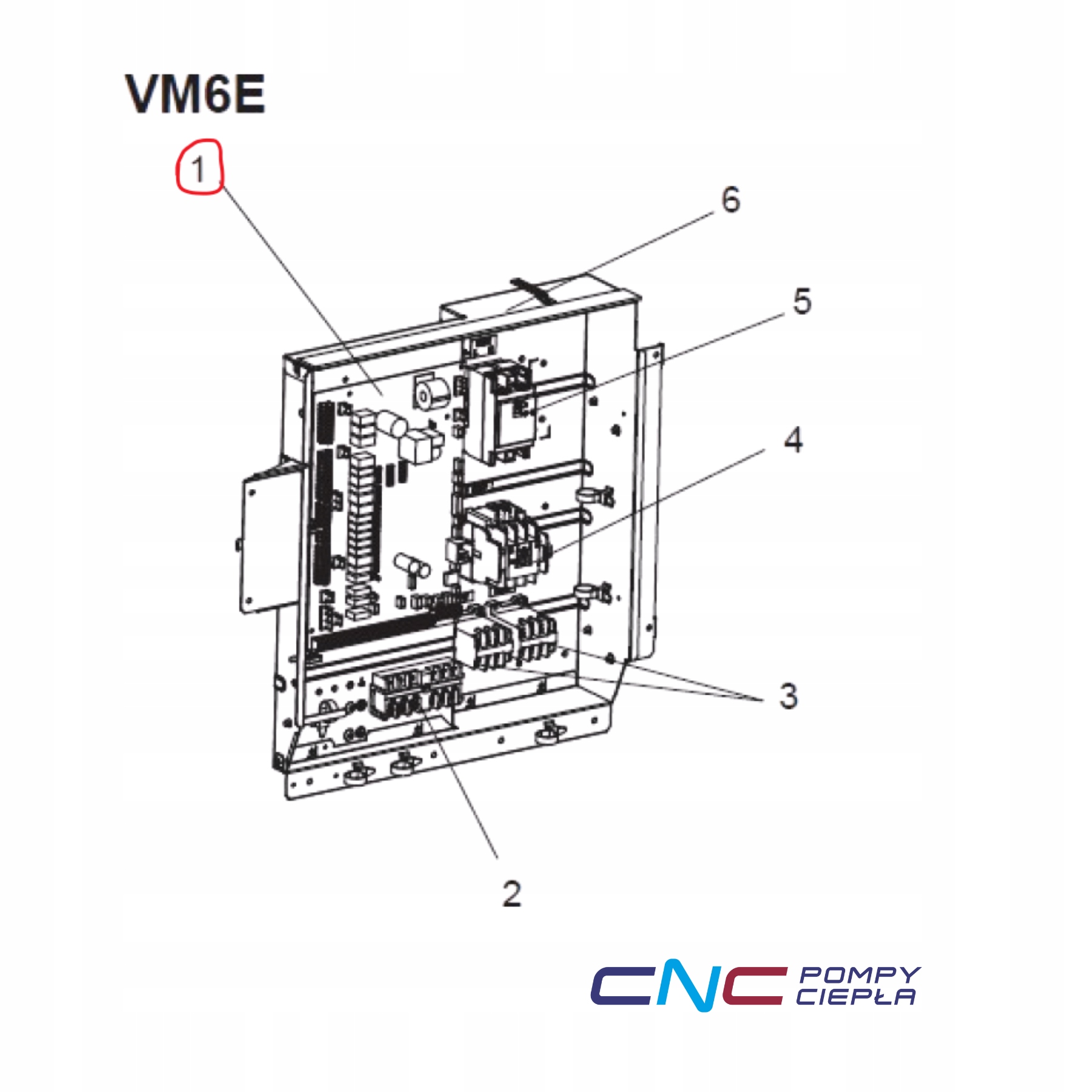 VM6E

1

6

5

4

3

2

CNC POMPY CIEPŁA