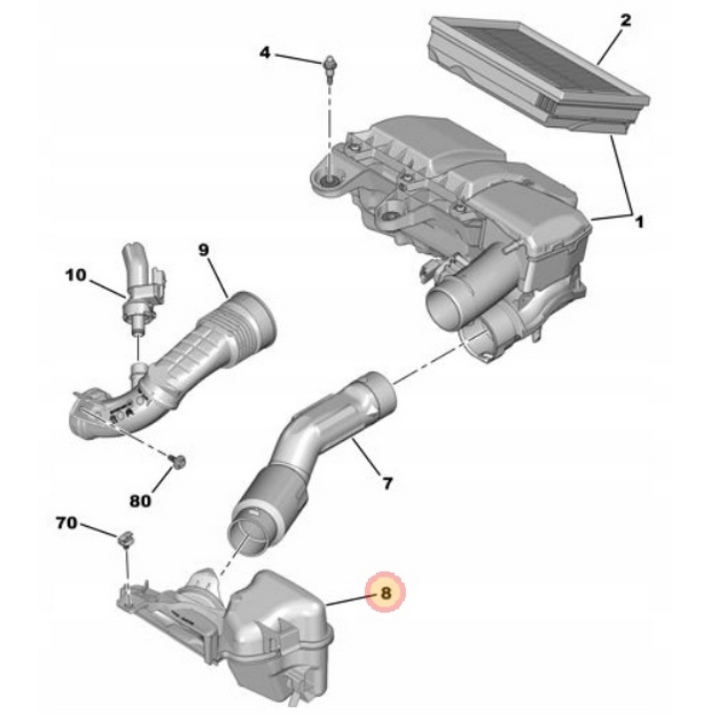 2
4
1
9
10
7
80
70
8