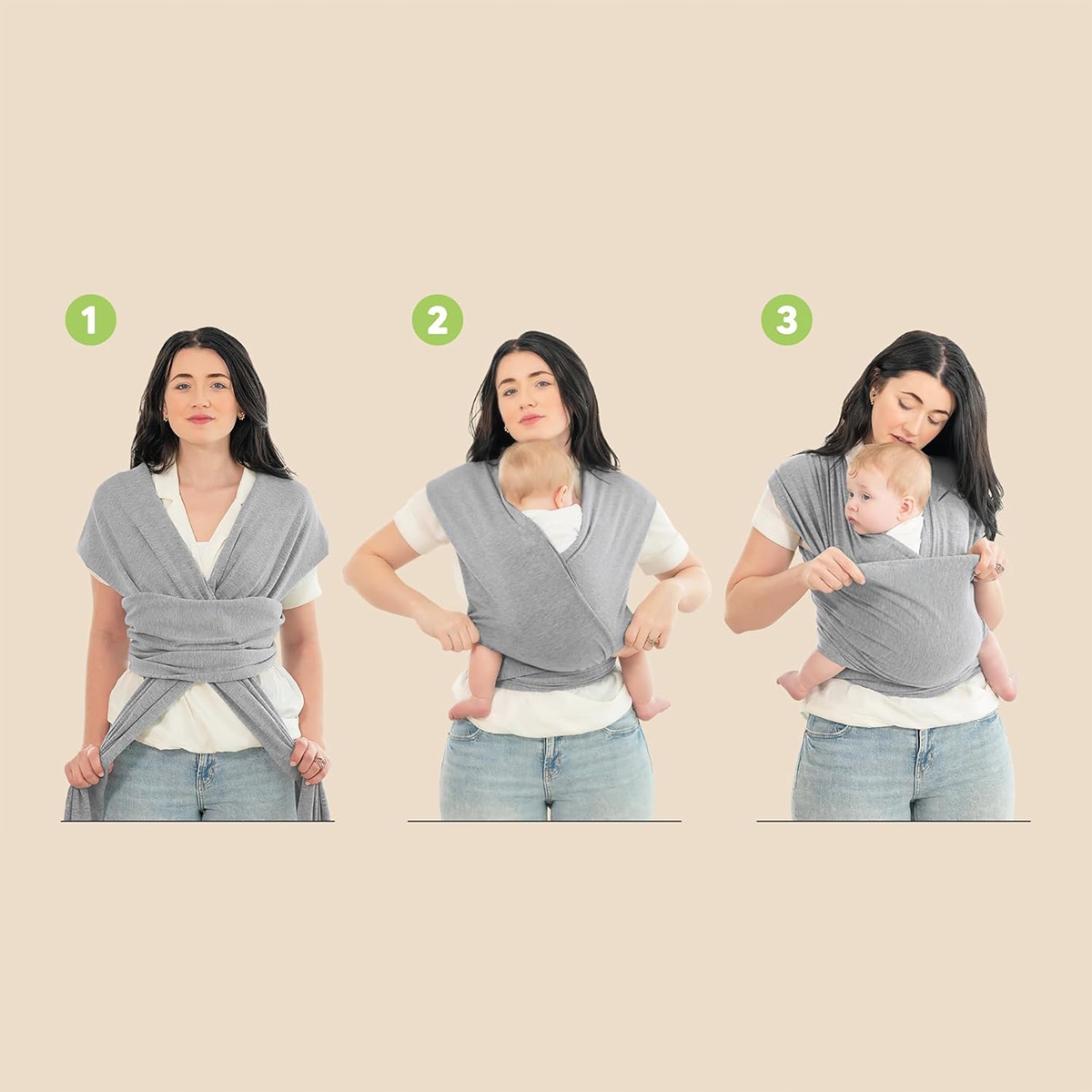 1

2

3