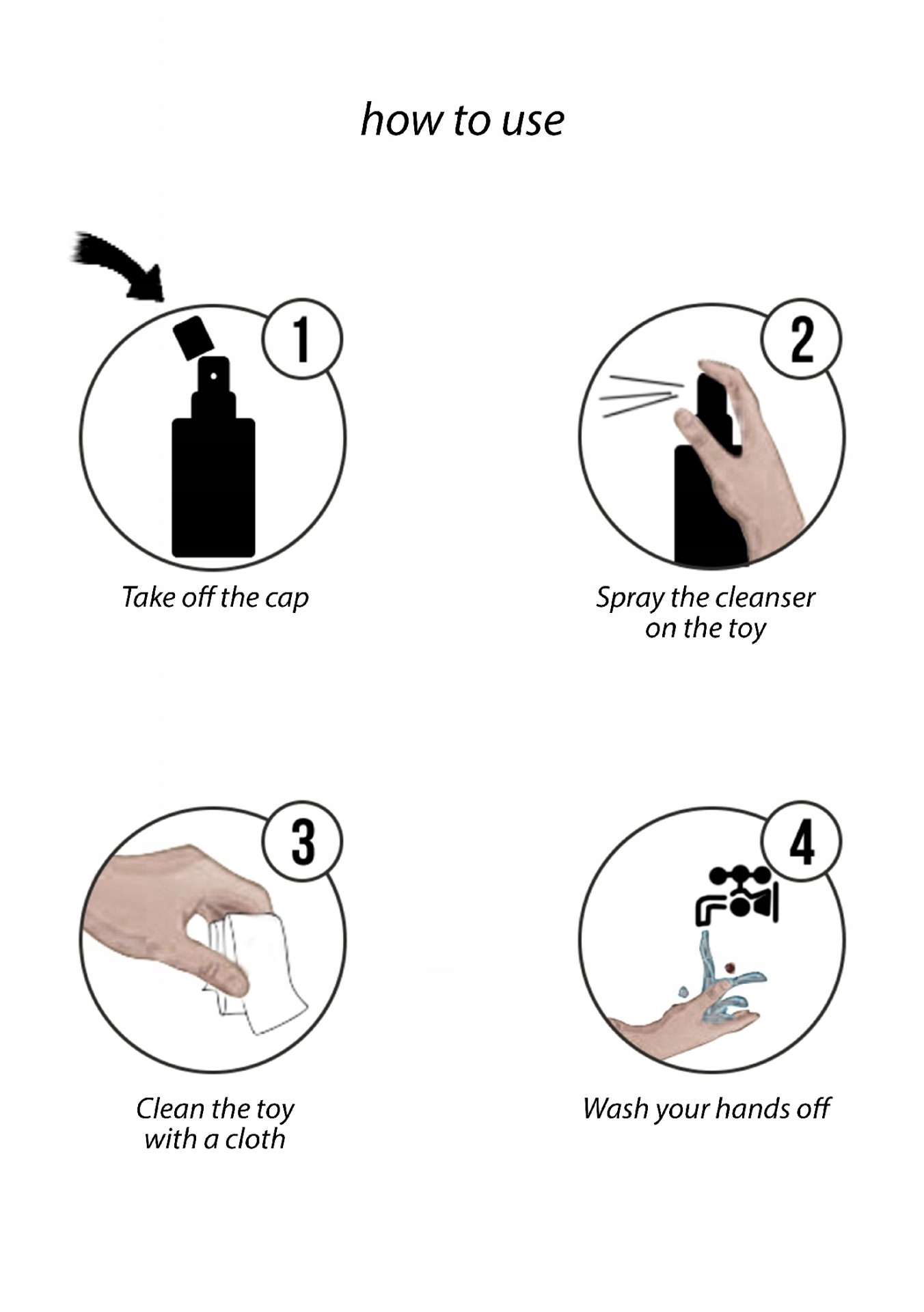 how to use

1

Take off the cap

2

Spray the cleanser on the toy

3

Clean the toy with a cloth

4

Wash your hands off