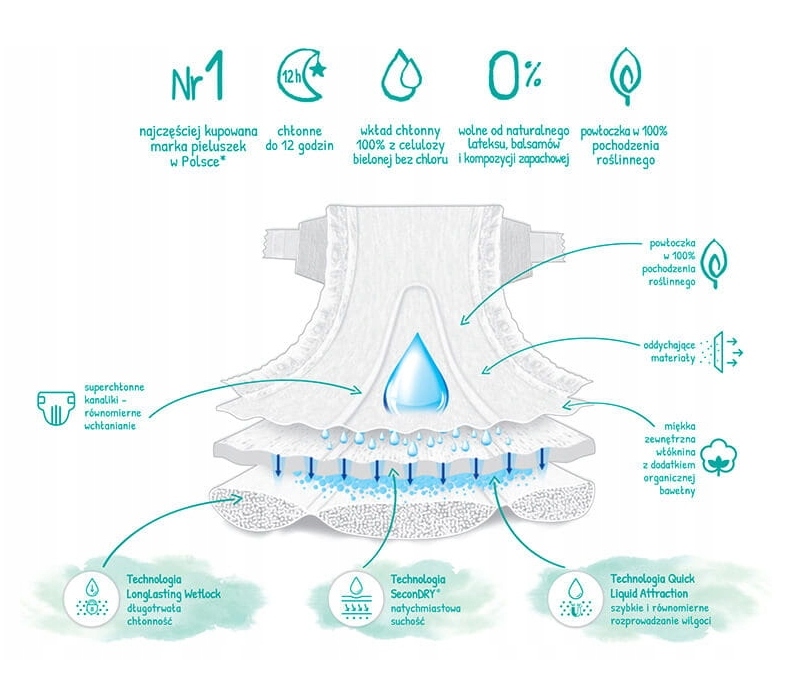 Nr1
najczęściej kupowana marka pieluszek w Polsce*

12h
chłonne do 12 godzin

wkład chłonny 100% z celulozy bielonej bez chloru

0%
wolne od naturalnego lateksu, balsamów i kompozycji zapachowej

powłoczka w 100% pochodzenia roślinnego

powłoczka w 100% pochodzenia roślinnego

oddychające materiały

superchłonne kanaliki - równomierne wchłanianie

miękka zewnętrzna włóknina z dodatkiem organicznej bawełny

Technologia LongLasting Wetlock
długotrwała chłonność

Technologia SeconDRY®
natychmiastowa suchość

Technologia Quick Liquid Attraction
szybkie i równomierne rozprowadzanie wilgoci