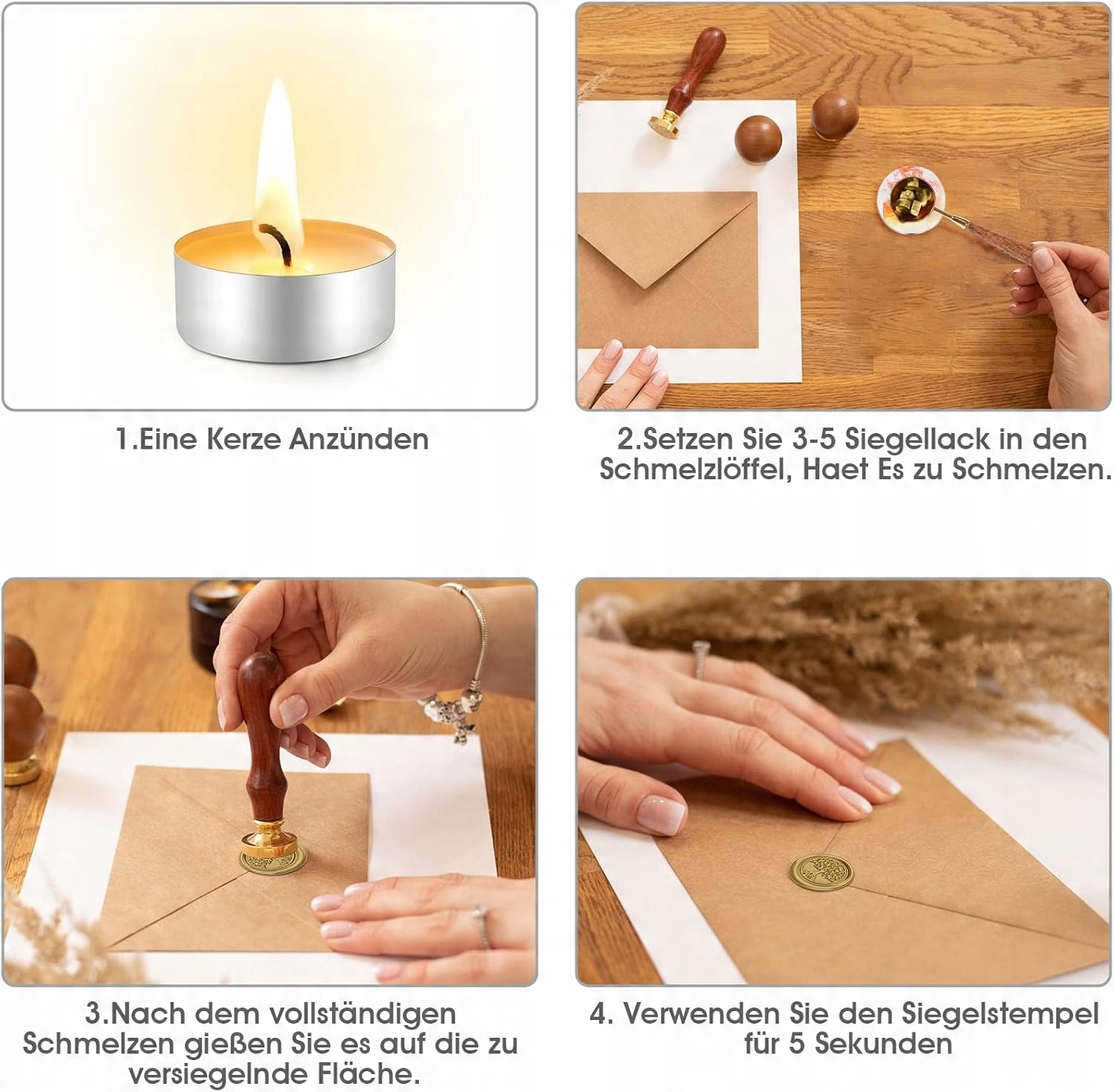 1.Eine Kerze Anzünden

2.Setzen Sie 3-5 Siegellack in den Schmelzlöffel, Haet Es zu Schmelzen.

3.Nach dem vollständigen Schmelzen gießen Sie es auf die zu versiegelnde Fläche.

4. Verwenden Sie den Siegelstempel für 5 Sekunden