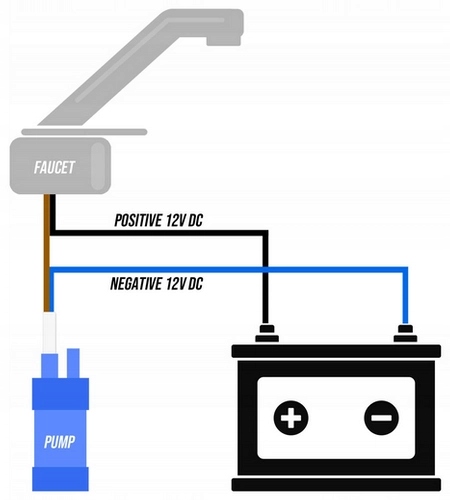 FAUCET

POSITIVE 12V DC

NEGATIVE 12V DC

PUMP

+

−