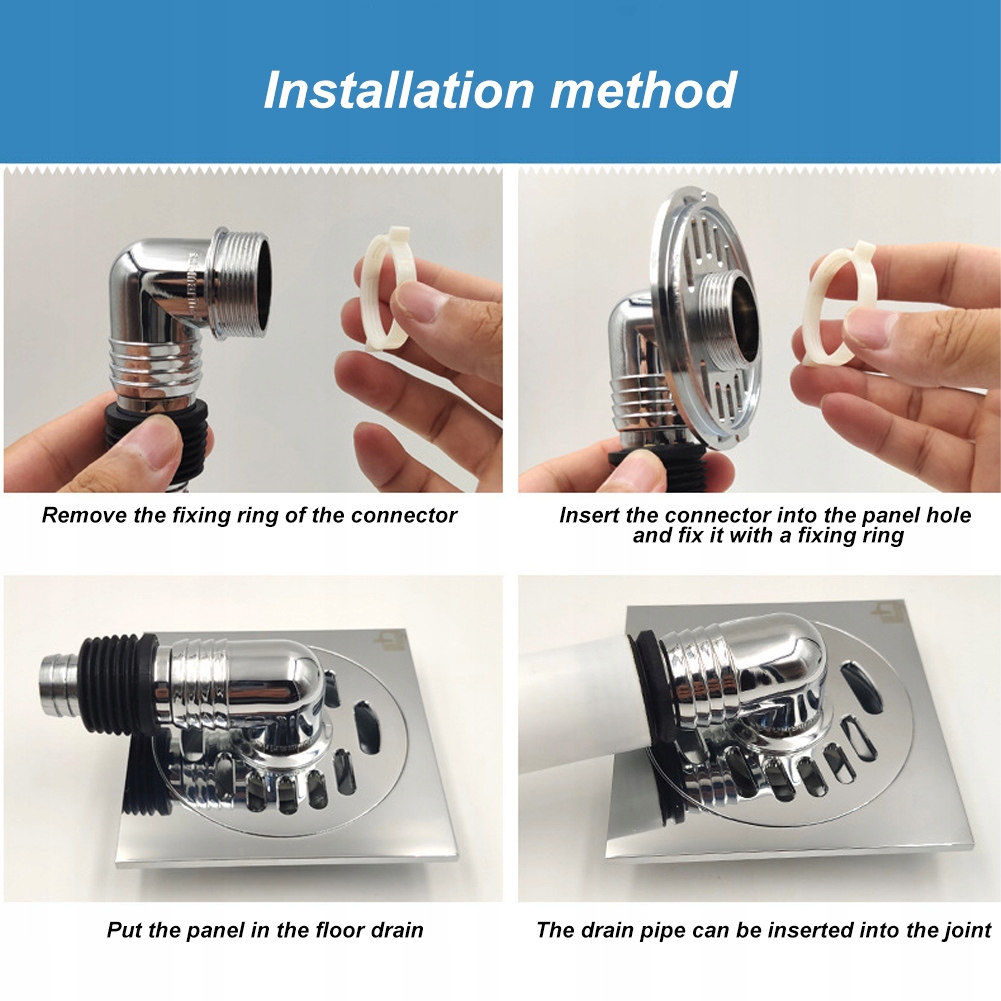 Installation method

Remove the fixing ring of the connector

Insert the connector into the panel hole and fix it with a fixing ring

Put the panel in the floor drain

The drain pipe can be inserted into the joint