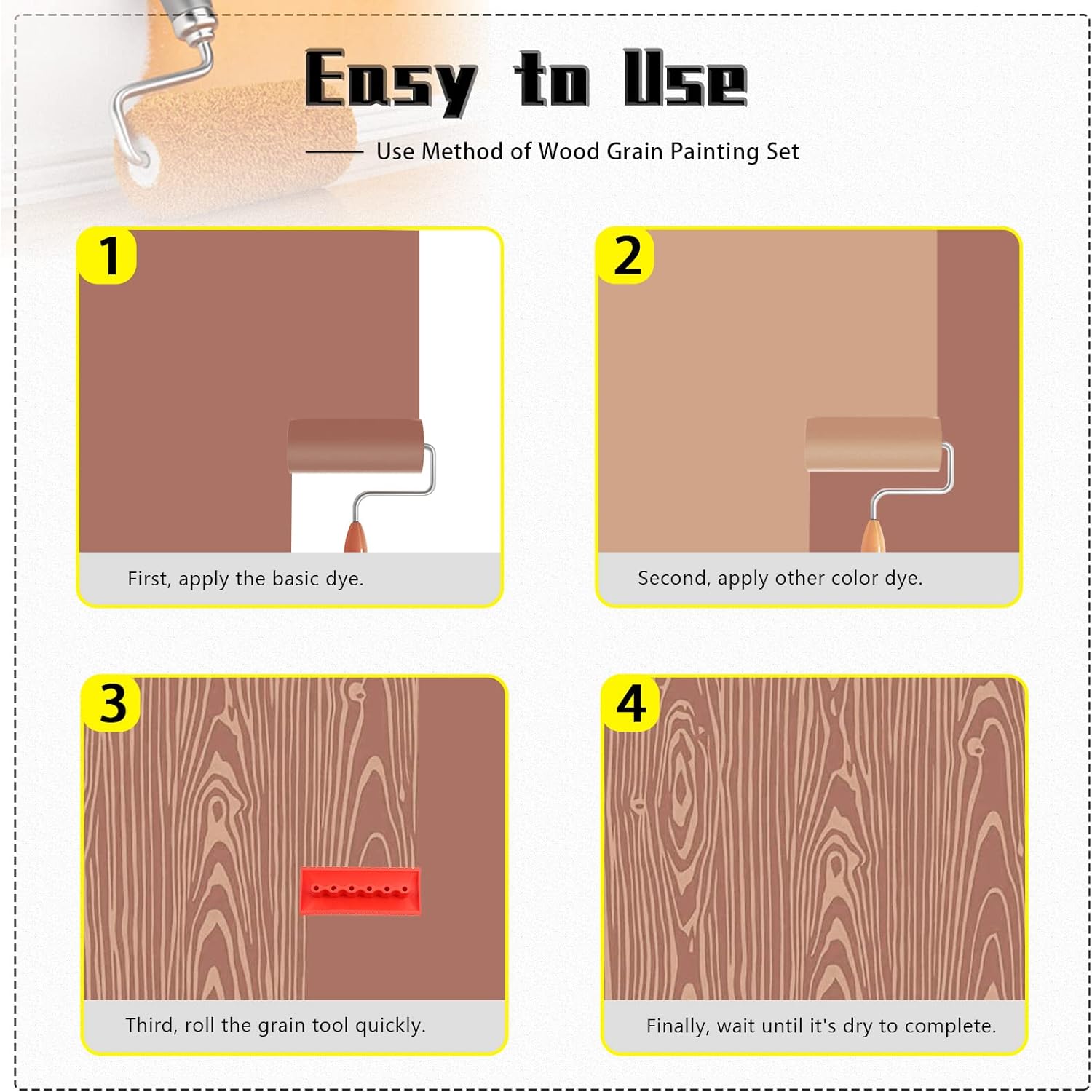 Easy to Use

Use Method of Wood Grain Painting Set

1

First, apply the basic dye.

2

Second, apply other color dye.

3

Third, roll the grain tool quickly.

4

Finally, wait until it's dry to complete.