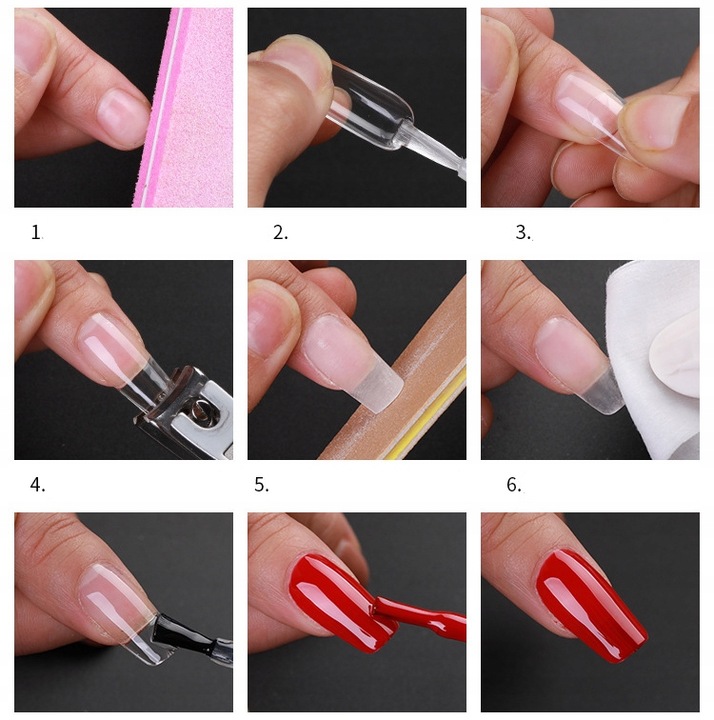 1.

2.

3.

4.

5.

6.