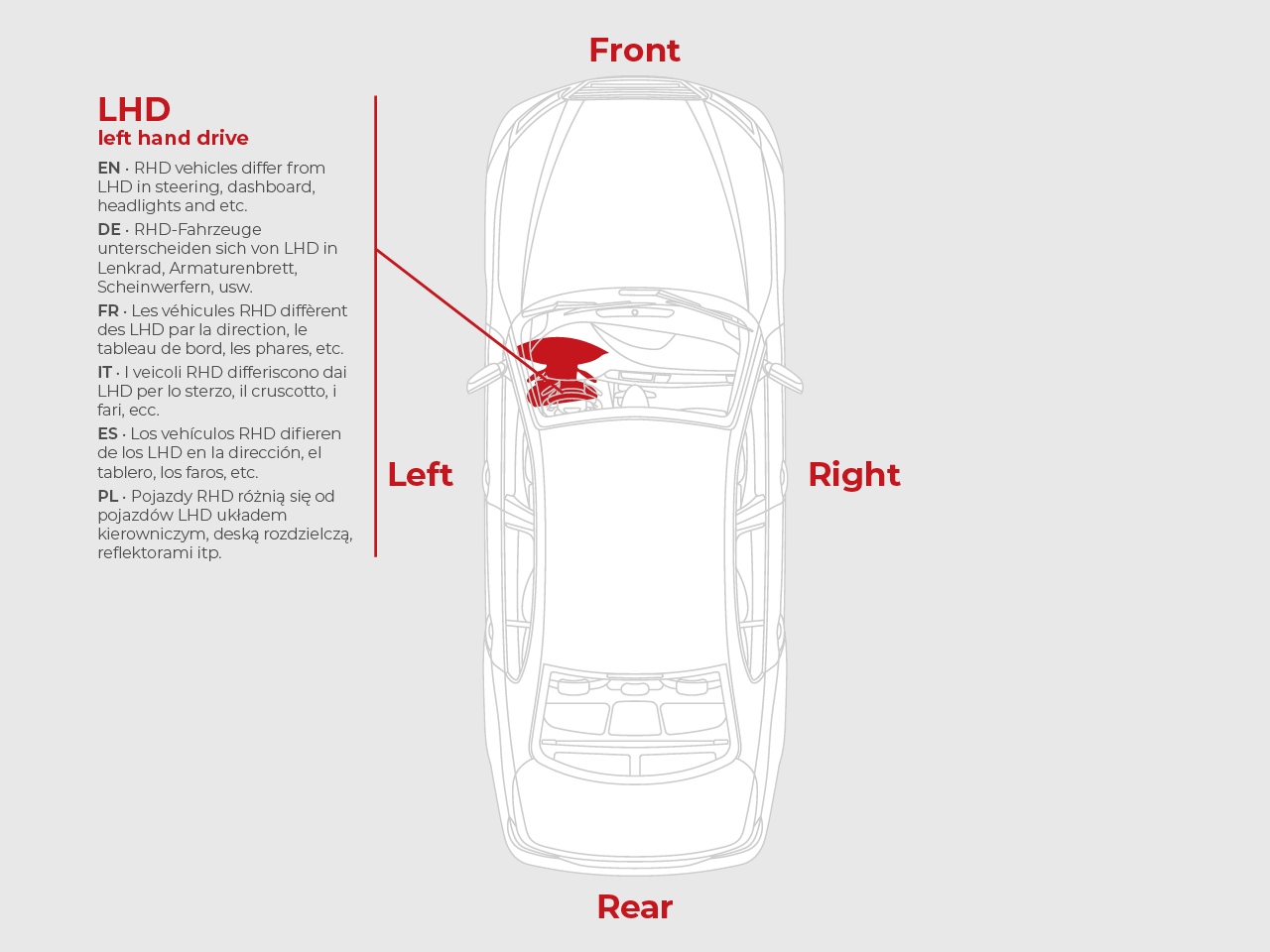 Front

LHD
left hand drive

EN · RHD vehicles differ from LHD in steering, dashboard, headlights and etc.

DE · RHD-Fahrzeuge unterscheiden sich von LHD in Lenkrad, Armaturenbrett, Scheinwerfern, usw.

FR · Les véhicules RHD diffèrent des LHD par la direction, le tableau de bord, les phares, etc.

IT · I veicoli RHD differiscono dai LHD per lo sterzo, il cruscotto, i fari, ecc.

ES · Los vehículos RHD difieren de los LHD en la dirección, el tablero, los faros, etc.

PL · Pojazdy RHD różnią się od pojazdów LHD układem kierowniczym, deską rozdzielczą, reflektorami itp.

Left

Right

Rear