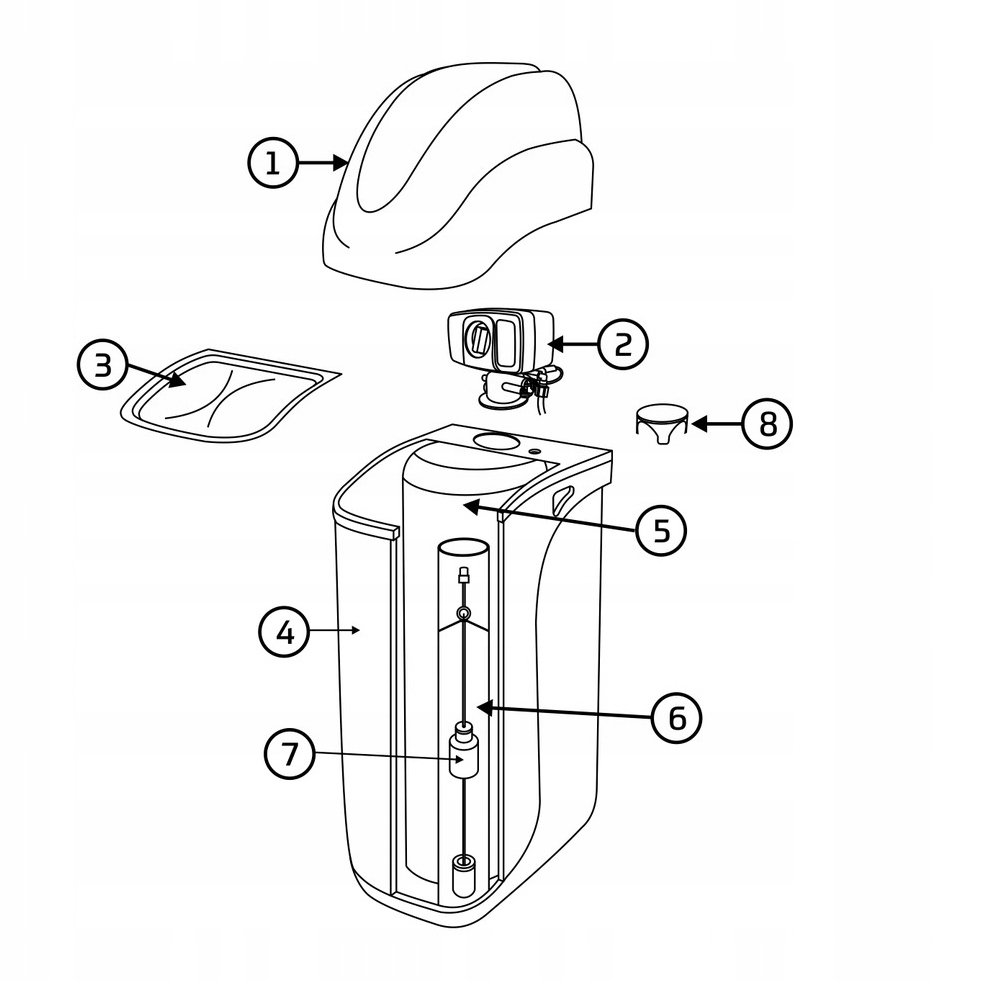 1
2
3
8
5
4
6
7