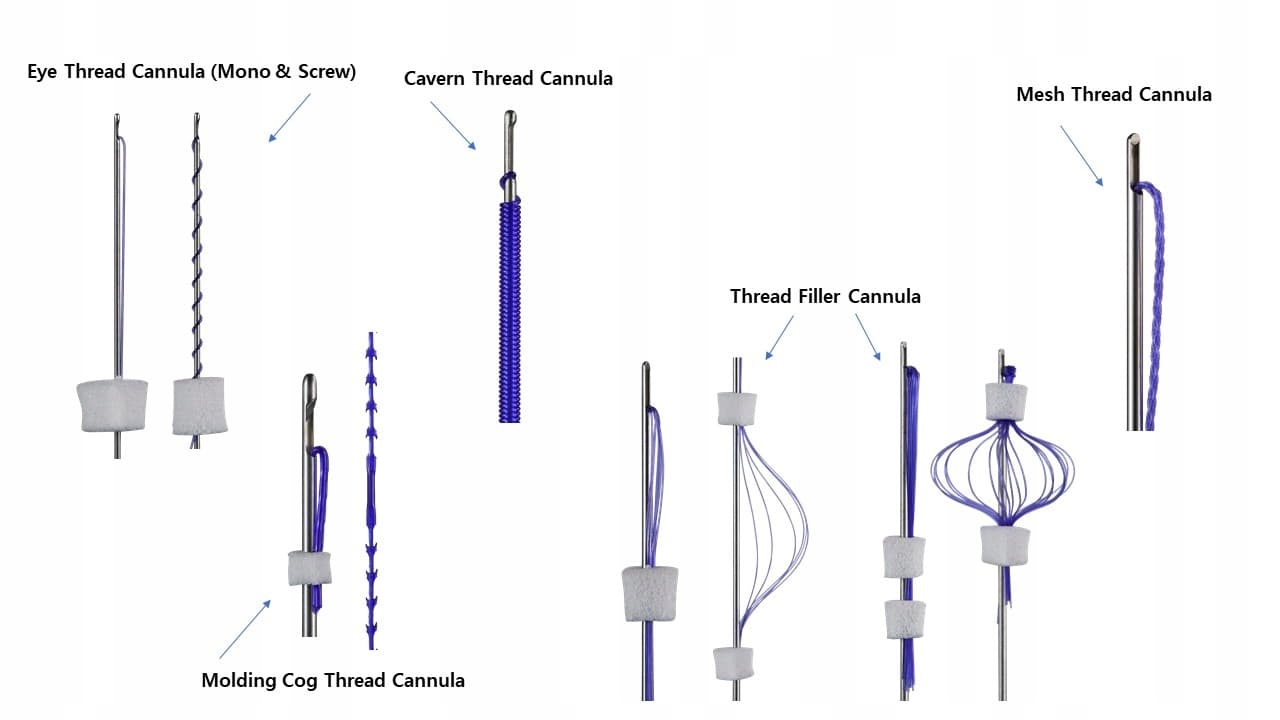 Eye Thread Cannula (Mono & Screw)

Cavern Thread Cannula

Mesh Thread Cannula

Thread Filler Cannula

Molding Cog Thread Cannula