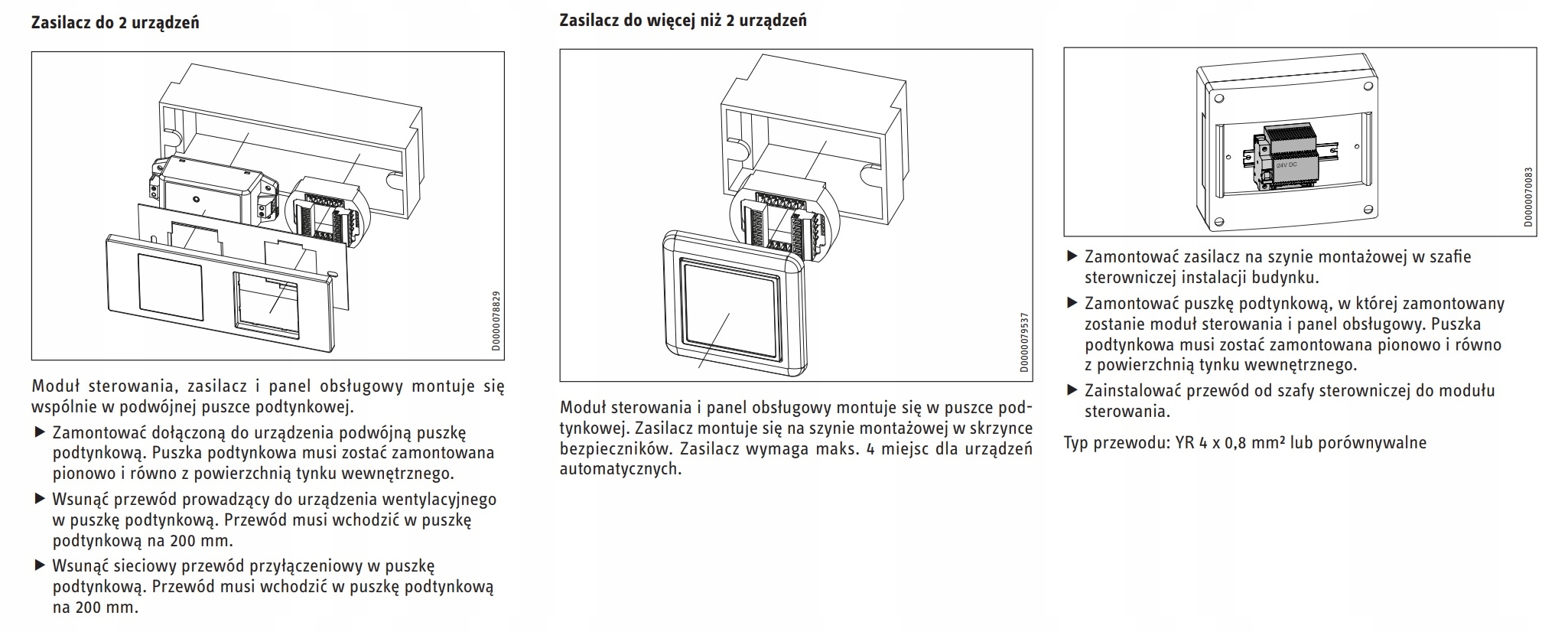 Zasilacz do 2 urządzeń

D0000078829

Moduł sterowania, zasilacz i panel obsługowy montuje się wspólnie w podwójnej puszce podtynkowej.

▶ Zamontować dołączoną do urządzenia podwójną puszkę podtynkową. Puszka podtynkowa musi zostać zamontowana pionowo i równo z powierzchnią tynku wewnętrznego.

▶ Wsunąć przewód prowadzący do urządzenia wentylacyjnego w puszkę podtynkową. Przewód musi wchodzić w puszkę podtynkową na 200 mm.

▶ Wsunąć sieciowy przewód przyłączeniowy w puszkę podtynkową. Przewód musi wchodzić w puszkę podtynkową na 200 mm.

Zasilacz do więcej niż 2 urządzeń

D0000079537

Moduł sterowania i panel obsługowy montuje się w puszce podtynkowej. Zasilacz montuje się na szynie montażowej w skrzynce bezpieczników. Zasilacz wymaga maks. 4 miejsc dla urządzeń automatycznych.

24V DC

D0000070083

▶ Zamontować zasilacz na szynie montażowej w szafie sterowniczej instalacji budynku.

▶ Zamontować puszkę podtynkową, w której zamontowany zostanie moduł sterowania i panel obsługowy. Puszka podtynkowa musi zostać zamontowana pionowo i równo z powierzchnią tynku wewnętrznego.

▶ Zainstalować przewód od szafy sterowniczej do modułu sterowania.

Typ przewodu: YR 4 x 0,8 mm² lub porównywalne