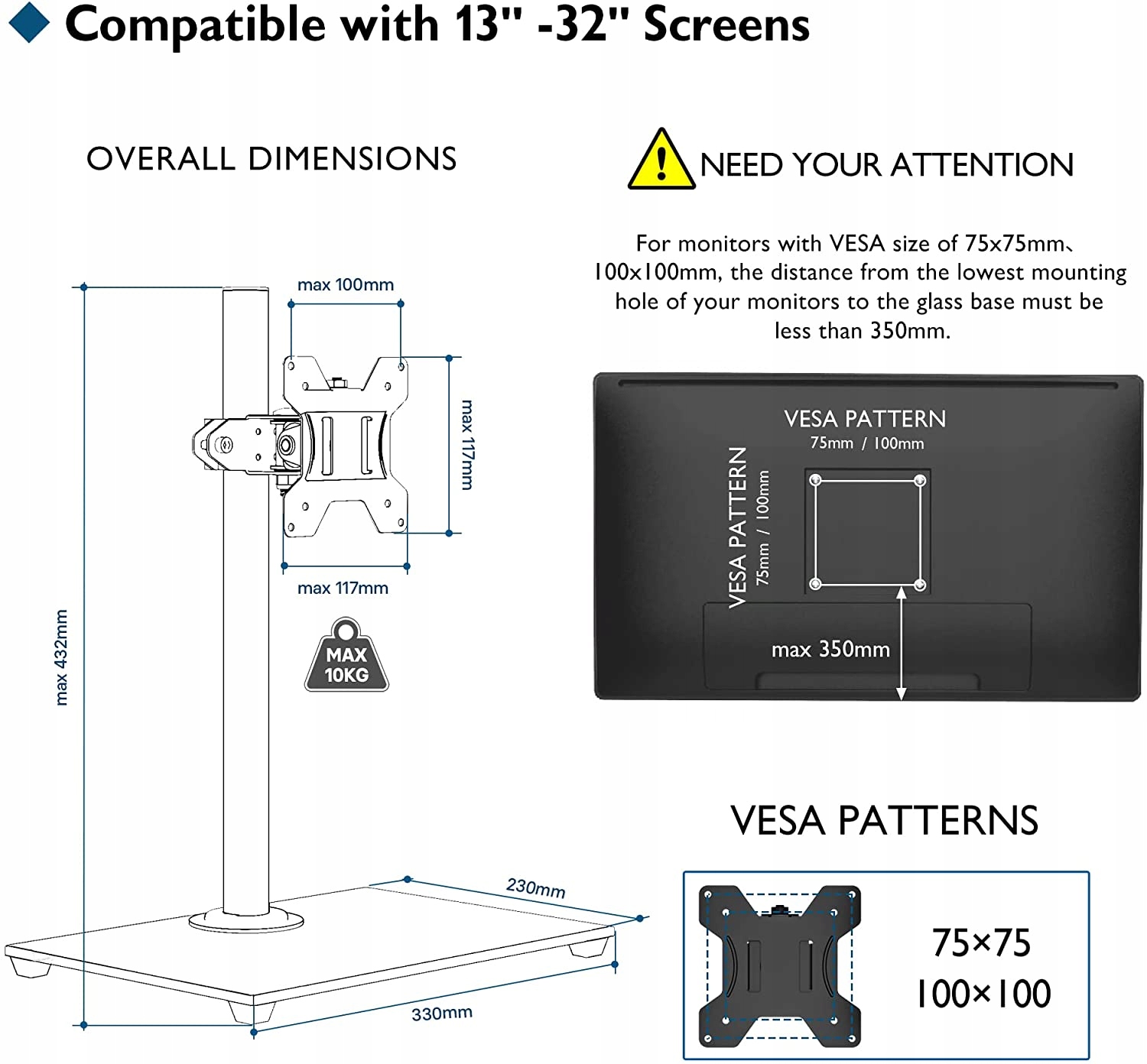 Compatible with 13" -32" Screens

OVERALL DIMENSIONS

max 100mm

max 117mm

max 117mm

max 432mm

MAX 10KG

230mm

330mm

NEED YOUR ATTENTION

For monitors with VESA size of 75x75mm、100x100mm, the distance from the lowest mounting hole of your monitors to the glass base must be less than 350mm.

VESA PATTERN
75mm / 100mm

VESA PATTERN
75mm / 100mm

max 350mm

VESA PATTERNS

75×75
100×100