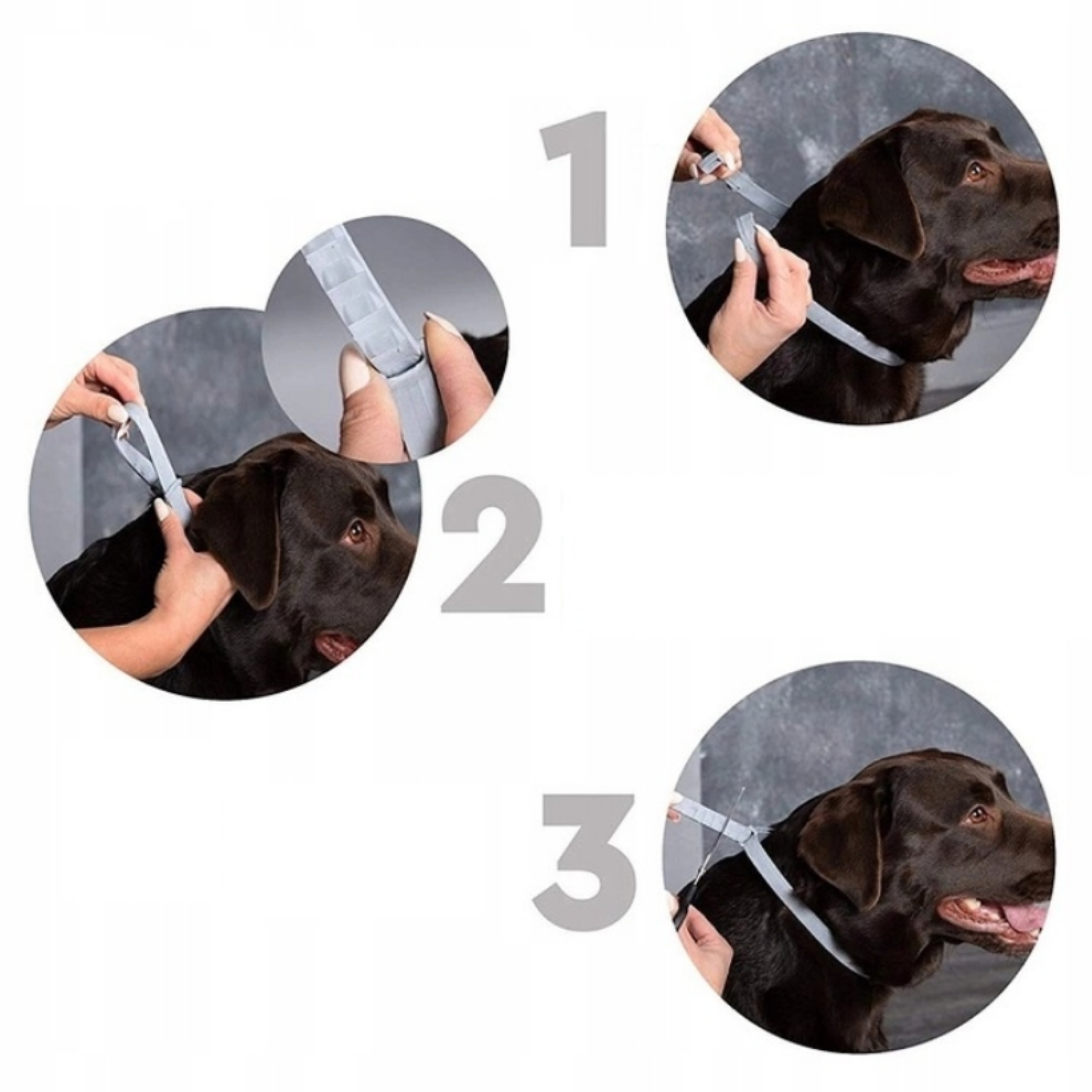 1

2

3