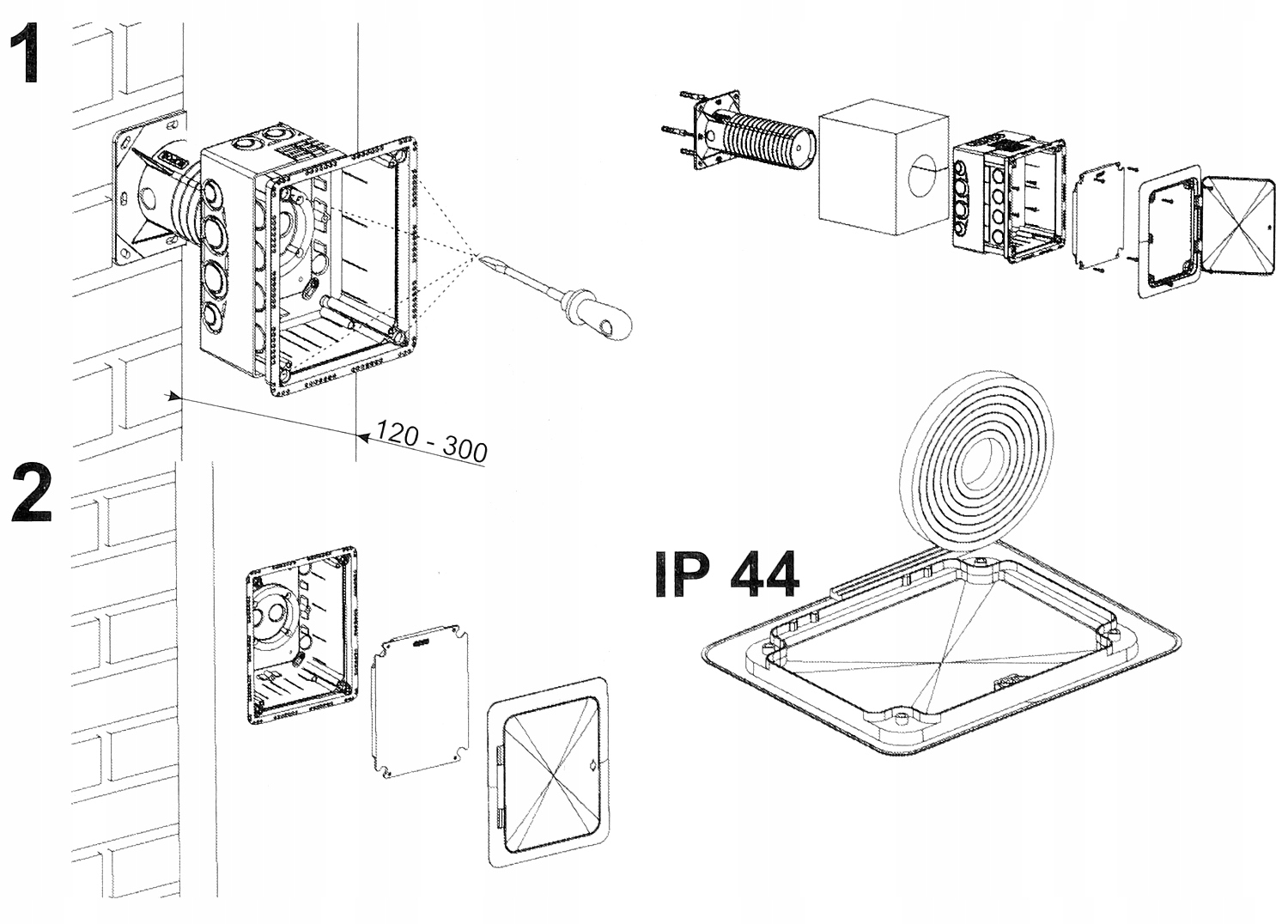 1

120 - 300

2

IP 44