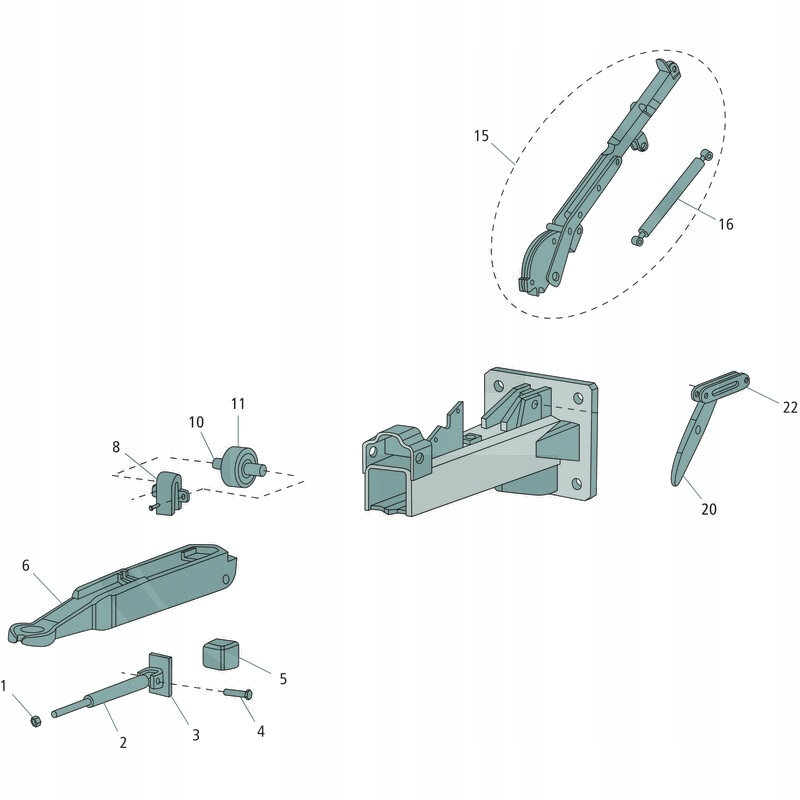 15
16
11
10
8
22
20
6
5
1
2
3
4